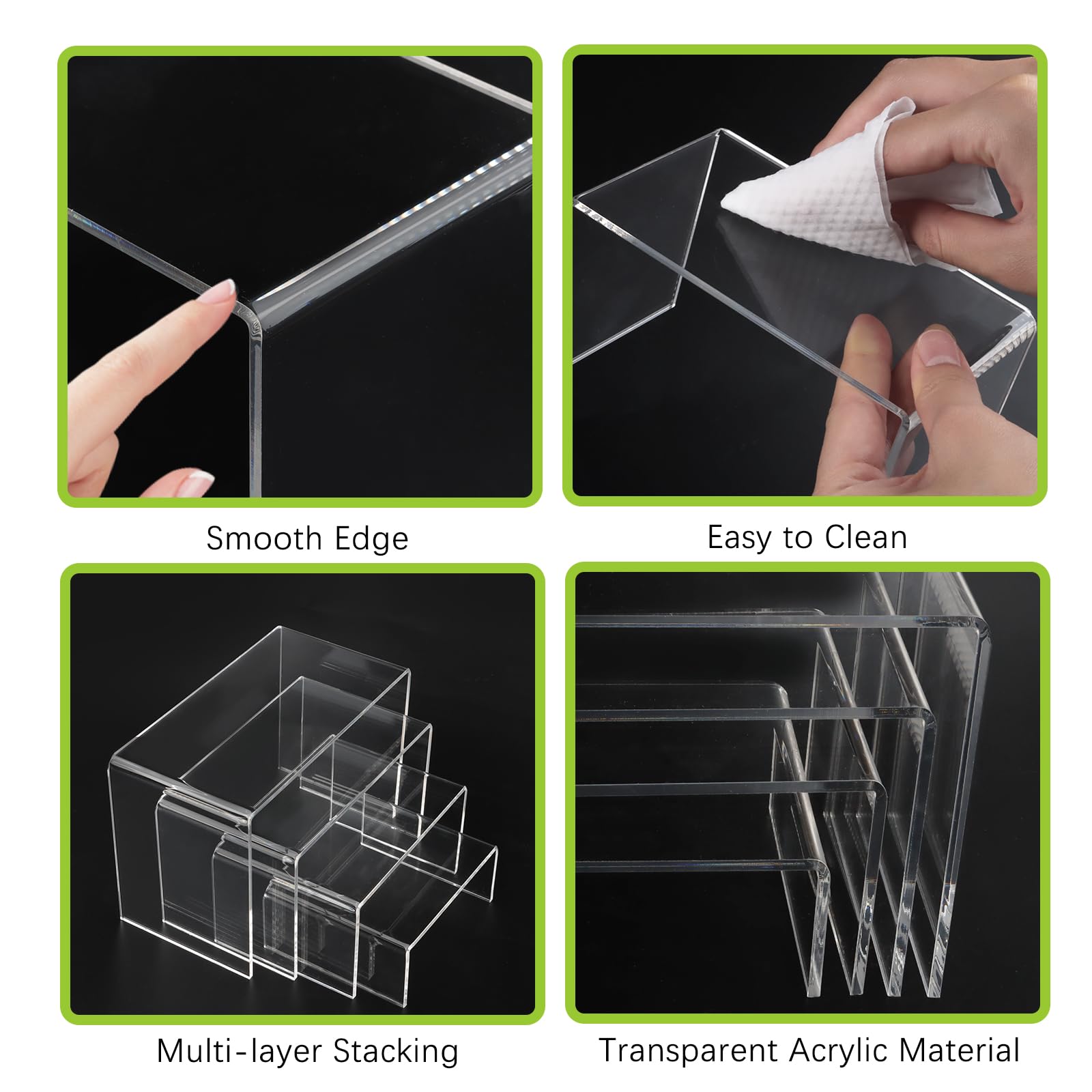 Smooth Edge

Easy to Clean

Multi-layer Stacking

Transparent Acrylic Material