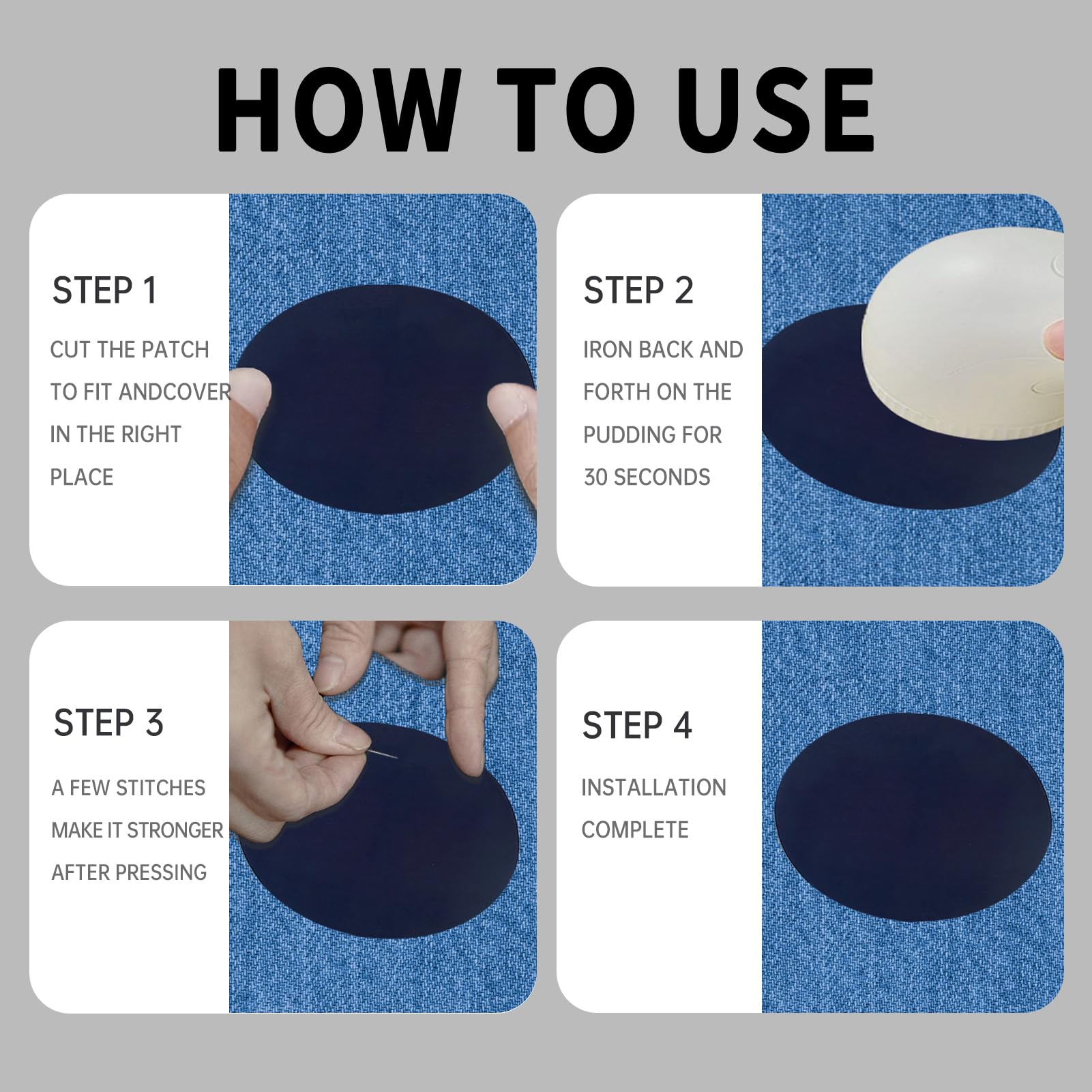 HOW TO USE

STEP 1

CUT THE PATCH TO FIT ANDCOVER IN THE RIGHT PLACE

STEP 2

IRON BACK AND FORTH ON THE PUDDING FOR 30 SECONDS

STEP 3

A FEW STITCHES MAKE IT STRONGER AFTER PRESSING

STEP 4

INSTALLATION COMPLETE