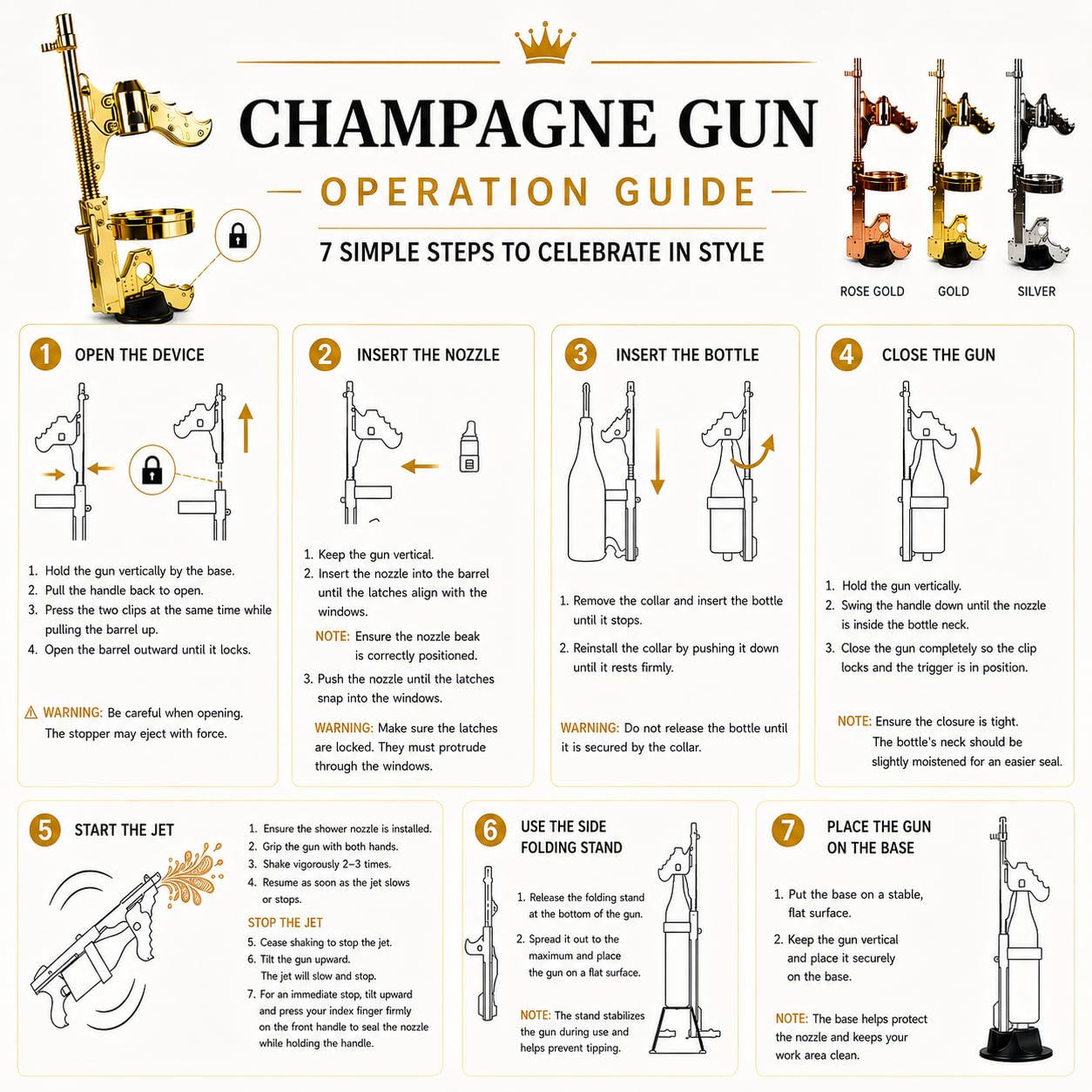 CHAMPAGNE GUN
OPERATION GUIDE
7 SIMPLE STEPS TO CELEBRATE IN STYLE

ROSE GOLD
GOLD
SILVER

1 OPEN THE DEVICE

1. Hold the gun vertically by the base.
2. Pull the handle back to open.
3. Press the two clips at the same time while pulling the barrel up.
4. Open the barrel outward until it locks.

WARNING: Be careful when opening. The stopper may eject with force.

2 INSERT THE NOZZLE

1. Keep the gun vertical.
2. Insert the nozzle into the barrel until the latches align with the windows.
NOTE: Ensure the nozzle beak is correctly positioned.
3. Push the nozzle until the latches snap into the windows.

WARNING: Make sure the latches are locked. They must protrude through the windows.

3 INSERT THE BOTTLE

1. Remove the collar and insert the bottle until it stops.
2. Reinstall the collar by pushing it down until it rests firmly.

WARNING: Do not release the bottle until it is secured by the collar.

4 CLOSE THE GUN

1. Hold the gun vertically.
2. Swing the handle down until the nozzle is inside the bottle neck.
3. Close the gun completely so the clip locks and the trigger is in position.

NOTE: Ensure the closure is tight. The bottle's neck should be slightly moistened for an easier seal.

5 START THE JET

1. Ensure the shower nozzle is installed.
2. Grip the gun with both hands.
3. Shake vigorously 2–3 times.
4. Resume as soon as the jet slows or stops.

STOP THE JET
5. Cease shaking to stop the jet.
6. Tilt the gun upward. The jet will slow and stop.
7. For an immediate stop, tilt upward and press your index finger firmly on the front handle to seal the nozzle while holding the handle.

6 USE THE SIDE FOLDING STAND

1. Release the folding stand at the bottom of the gun.
2. Spread it out to the maximum and place the gun on a flat surface.

NOTE: The stand stabilizes the gun during use and helps prevent tipping.

7 PLACE THE GUN ON THE BASE

1. Put the base on a stable, flat surface.
2. Keep the gun vertical and place it securely on the base.

NOTE: The base helps protect the nozzle and keeps your work area clean.