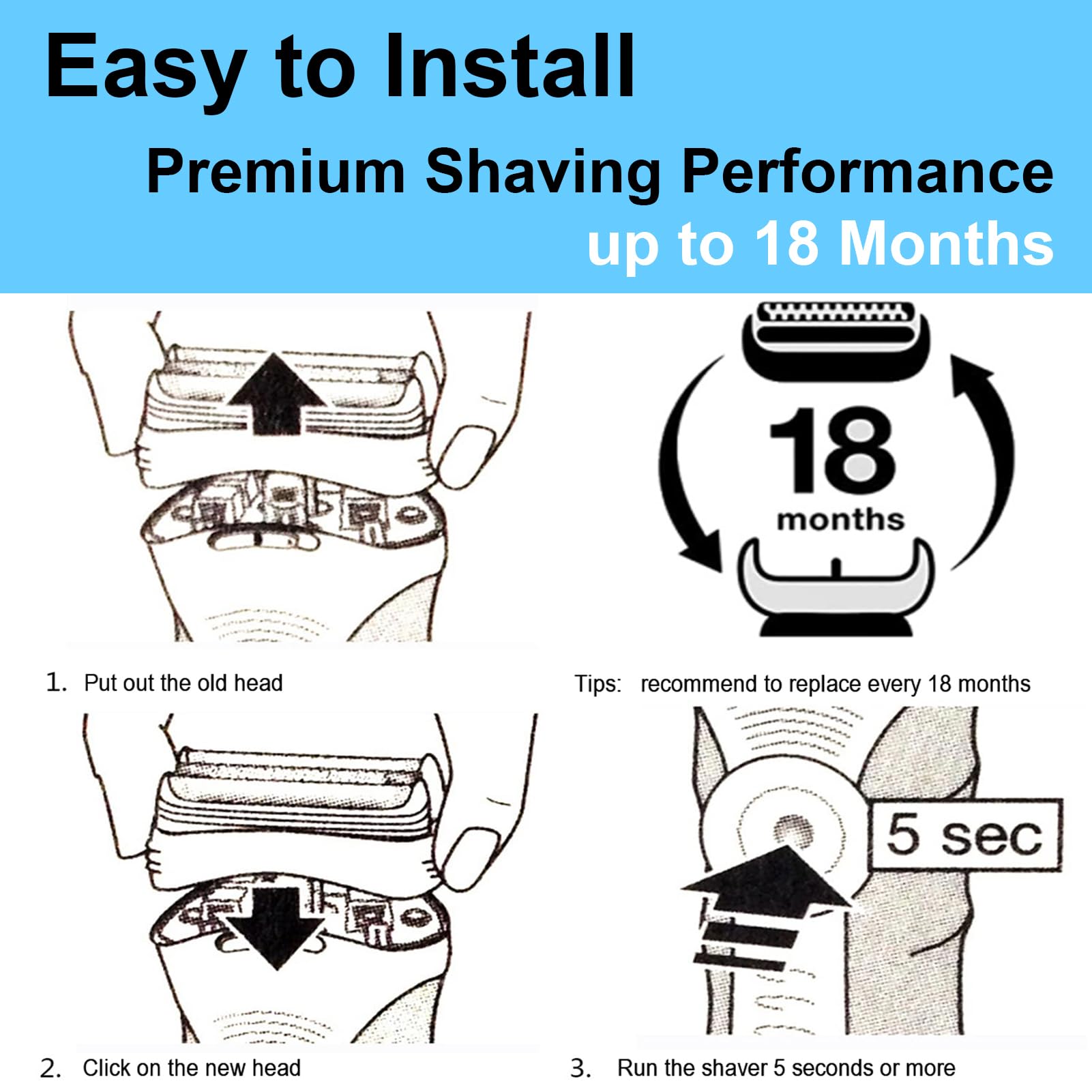 Easy to Install

Premium Shaving Performance

up to 18 Months

18
months

1. Put out the old head

Tips: recommend to replace every 18 months

5 sec

2. Click on the new head

3. Run the shaver 5 seconds or more