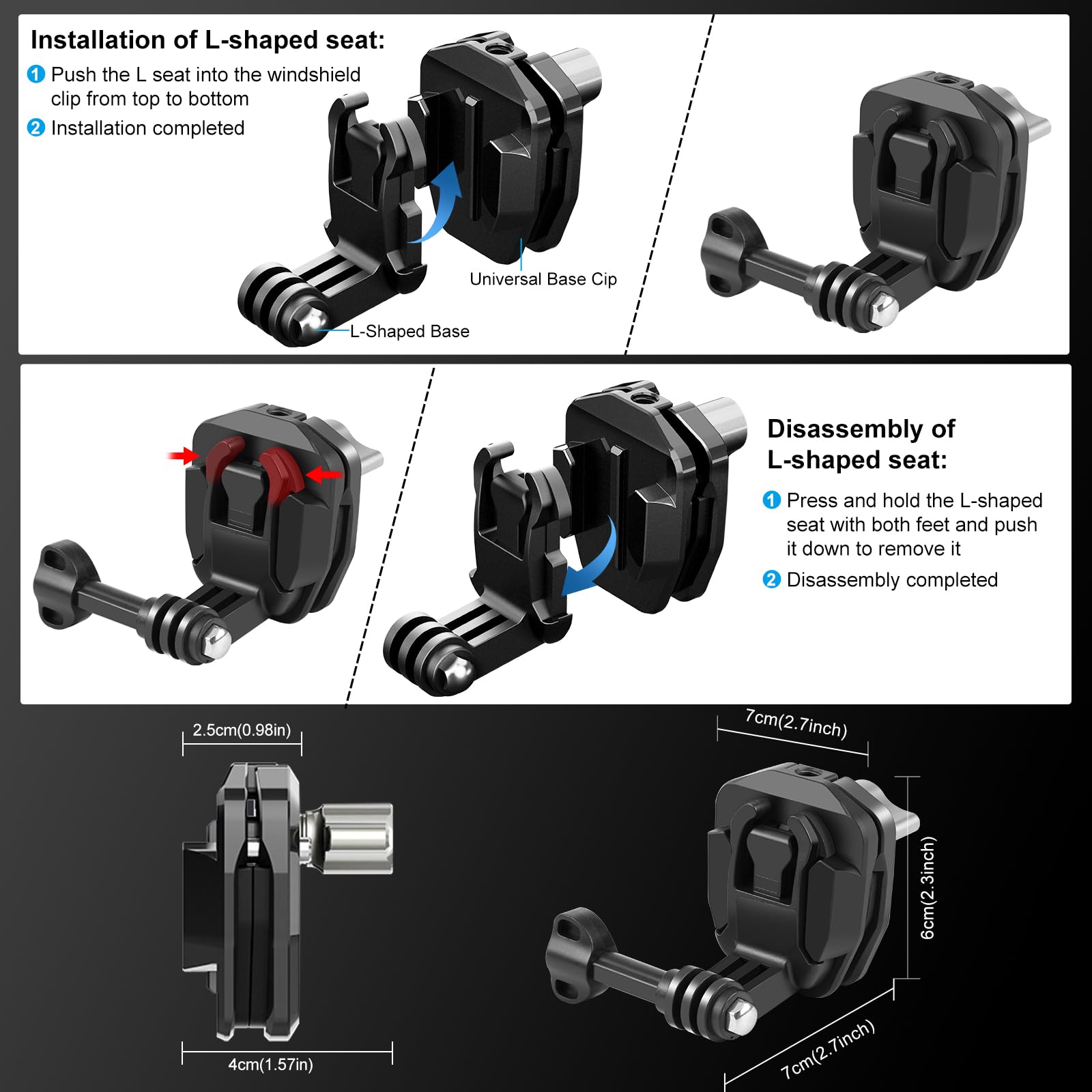 Installation of L-shaped seat:

1 Push the L seat into the windshield clip from top to bottom

2 Installation completed

Universal Base Cip

L-Shaped Base

Disassembly of L-shaped seat:

1 Press and hold the L-shaped seat with both feet and push it down to remove it

2 Disassembly completed

2.5cm(0.98in)

4cm(1.57in)

7cm(2.7inch)

6cm(2.3inch)

7cm(2.7inch)