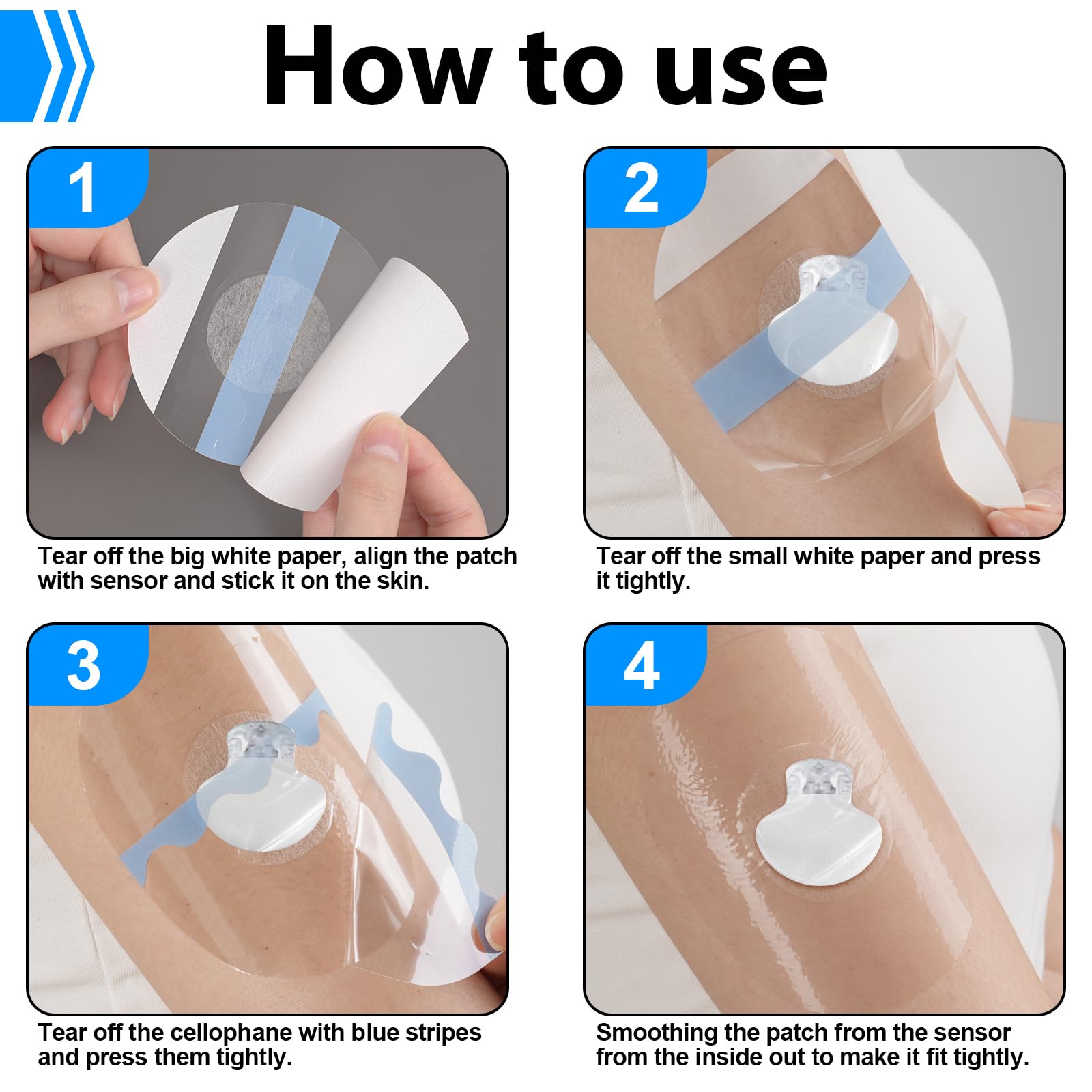 How to use

1

Tear off the big white paper, align the patch with sensor and stick it on the skin.

2

Tear off the small white paper and press it tightly.

3

Tear off the cellophane with blue stripes and press them tightly.

4

Smoothing the patch from the sensor from the inside out to make it fit tightly.