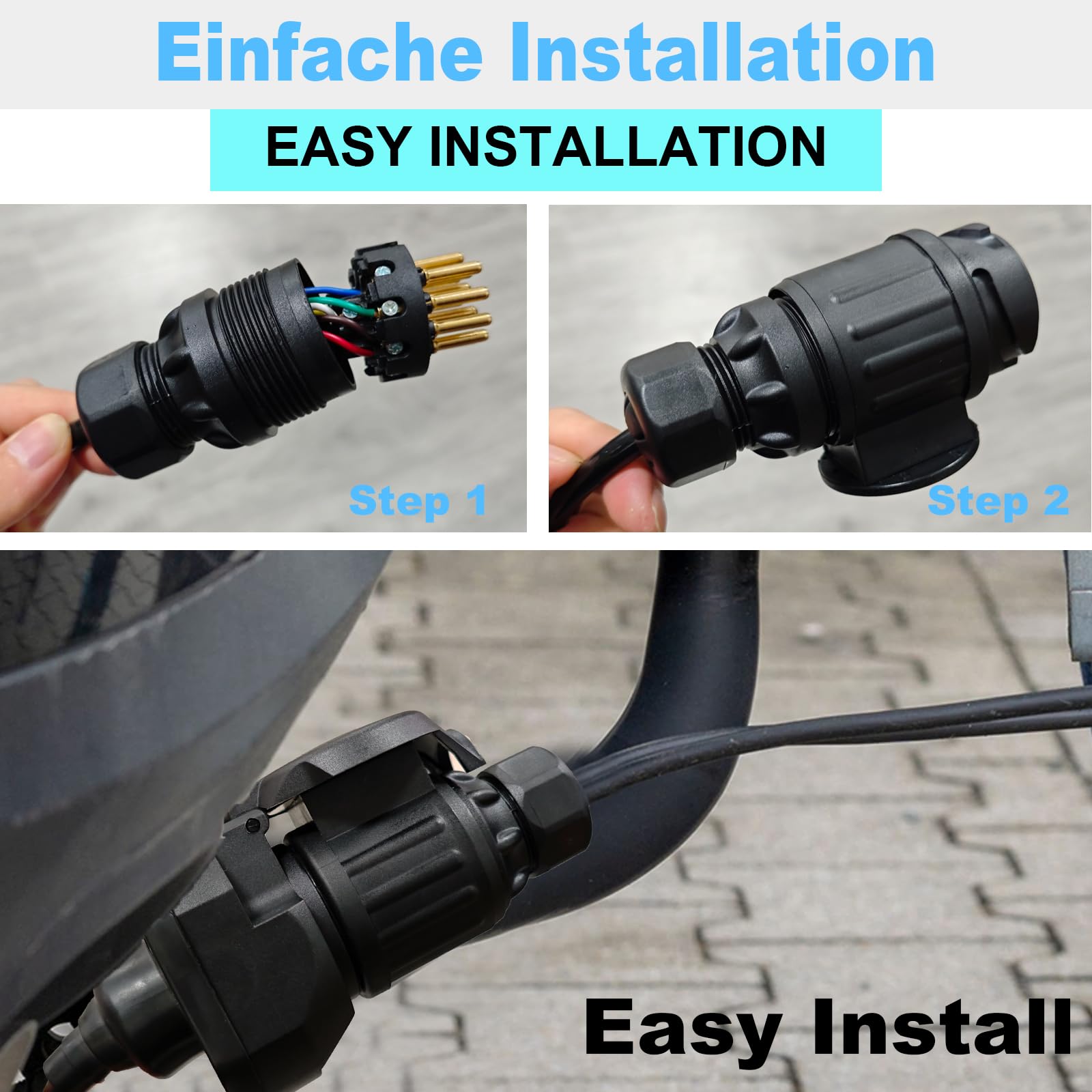 Einfache Installation

EASY INSTALLATION

Step 1

Step 2

Easy Install