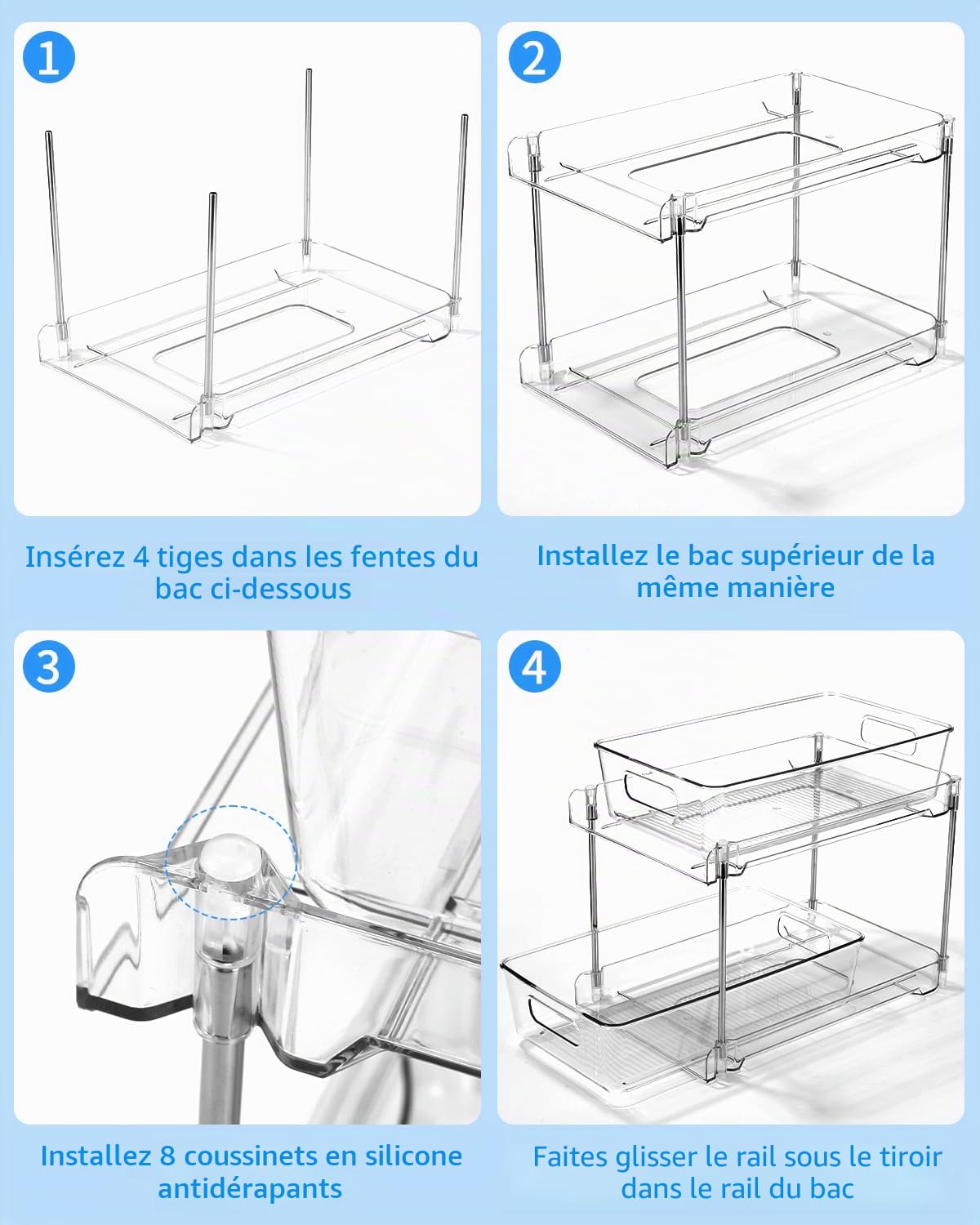 1

Insérez 4 tiges dans les fentes du bac ci-dessous

2

Installez le bac supérieur de la même manière

3

Installez 8 coussinets en silicone antidérapants

4

Faites glisser le rail sous le tiroir dans le rail du bac