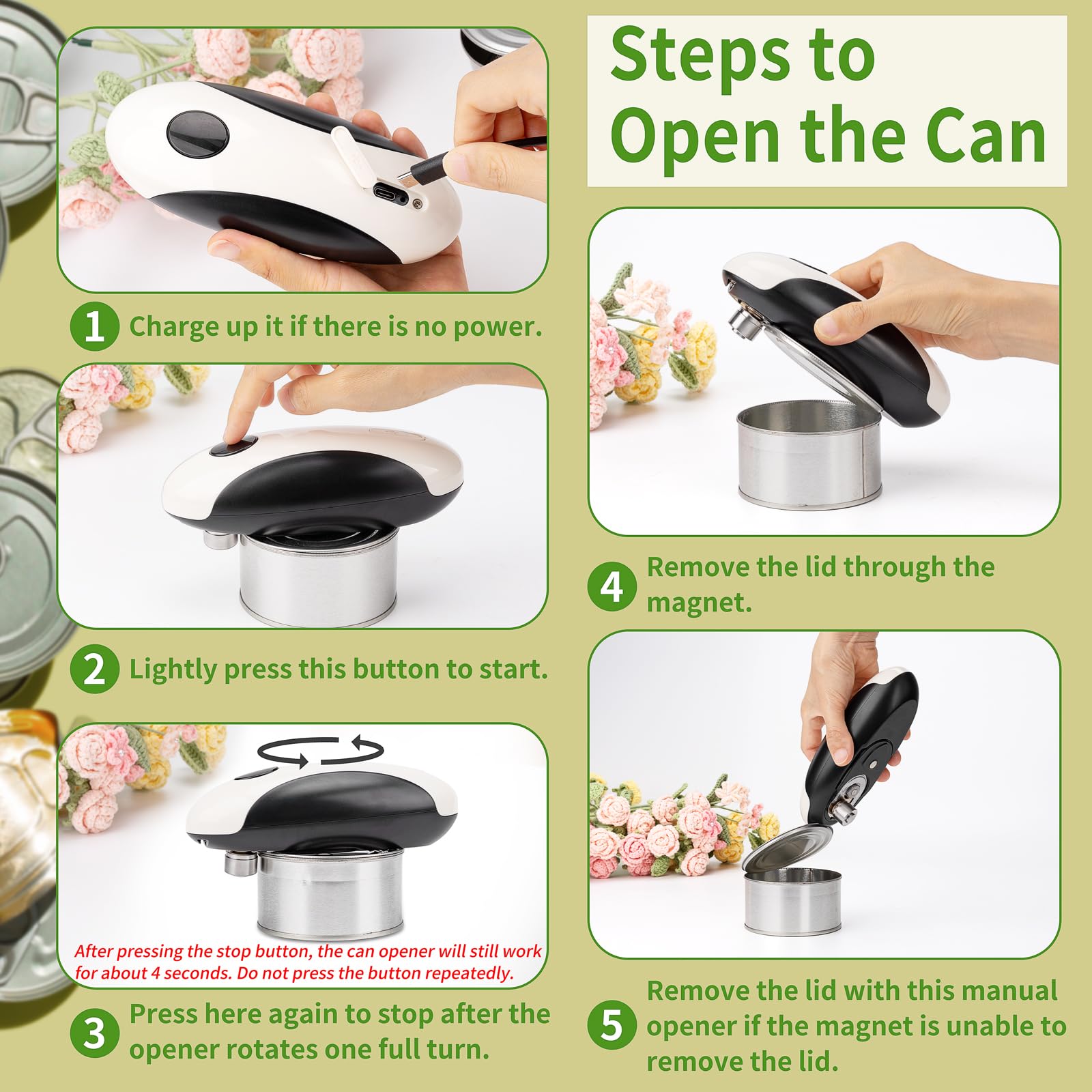 Steps to Open the Can

1 Charge up it if there is no power.

2 Lightly press this button to start.

After pressing the stop button, the can opener will still work for about 4 seconds. Do not press the button repeatedly.

3 Press here again to stop after the opener rotates one full turn.

4 Remove the lid through the magnet.

5 Remove the lid with this manual opener if the magnet is unable to remove the lid.