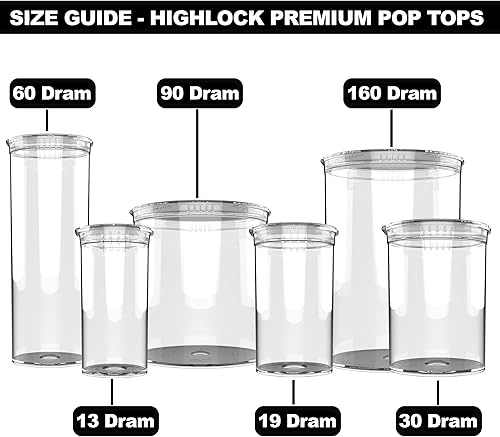 SIZE GUIDE - HIGHLOCK PREMIUM POP TOPS

60 Dram

90 Dram

160 Dram

13 Dram

19 Dram

30 Dram