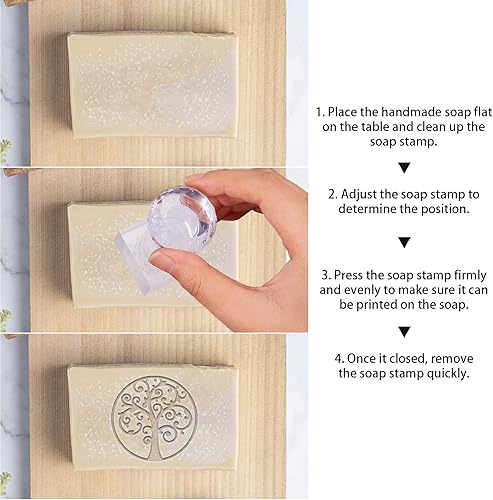 1. Place the handmade soap flat on the table and clean up the soap stamp.

▼

2. Adjust the soap stamp to determine the position.

▼

3. Press the soap stamp firmly and evenly to make sure it can be printed on the soap.

▼

4. Once it closed, remove the soap stamp quickly.