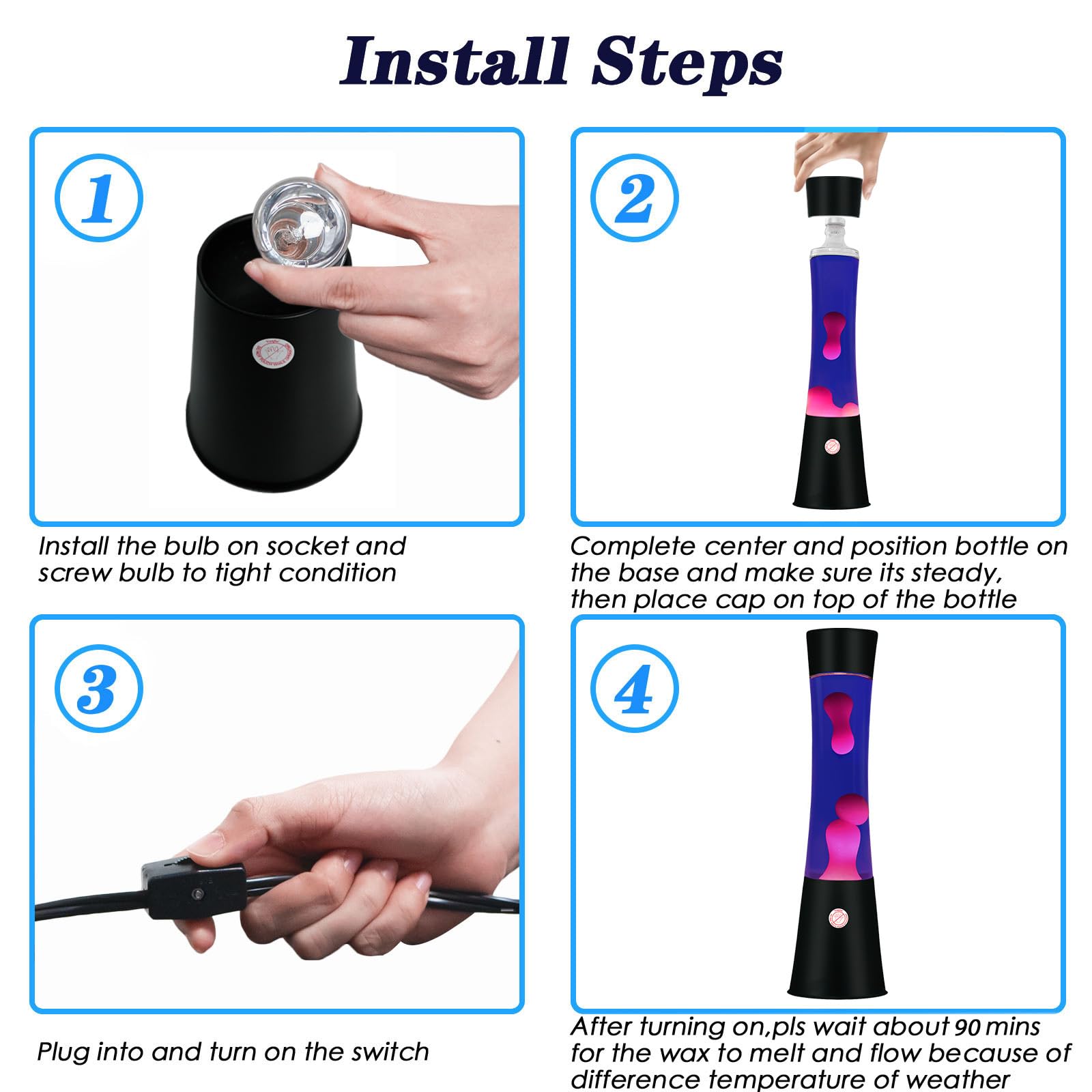 Install Steps

1

Install the bulb on socket and screw bulb to tight condition

2

Complete center and position bottle on the base and make sure its steady, then place cap on top of the bottle

3

Plug into and turn on the switch

4

After turning on,pls wait about 90 mins for the wax to melt and flow because of difference temperature of weather