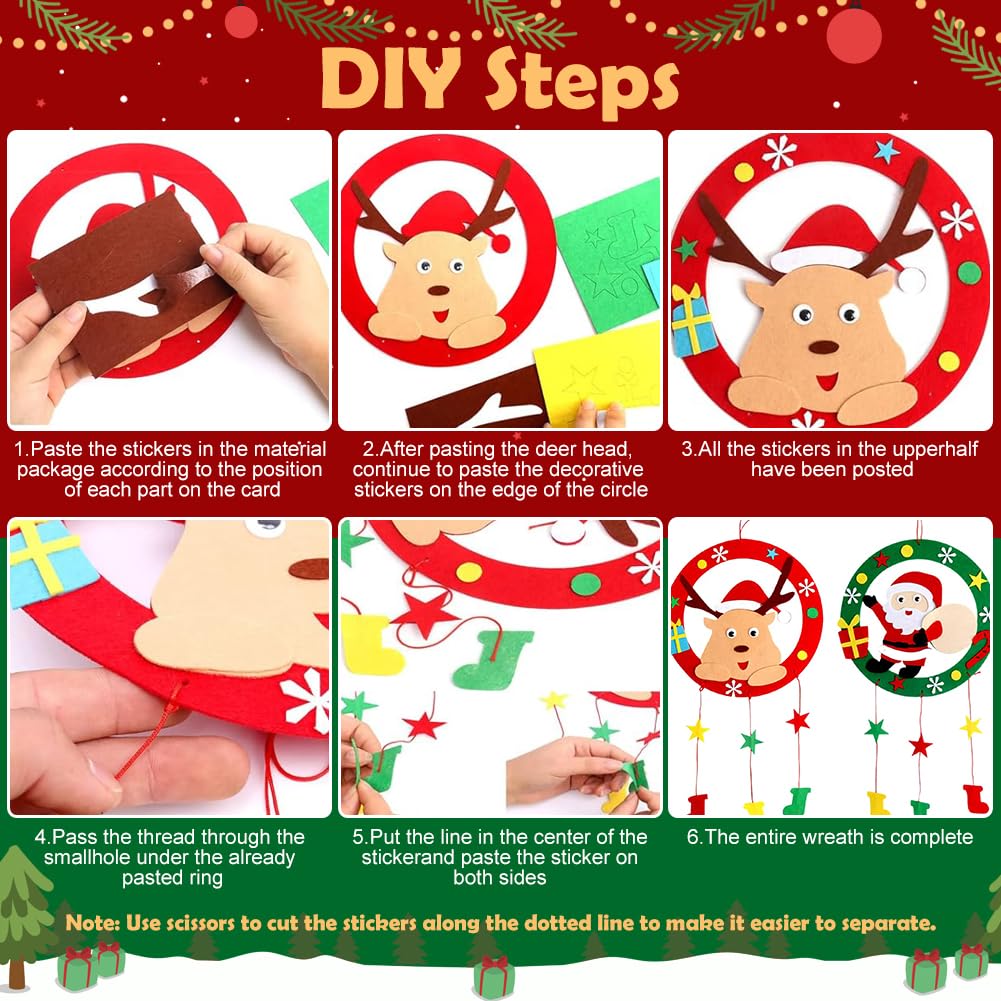 DIY Steps

1.Paste the stickers in the material package according to the position of each part on the card

2.After pasting the deer head, continue to paste the decorative stickers on the edge of the circle

3.All the stickers in the upperhalf have been posted

4.Pass the thread through the smallhole under the already pasted ring

5.Put the line in the center of the stickerand paste the sticker on both sides

6.The entire wreath is complete

Note: Use scissors to cut the stickers along the dotted line to make it easier to separate.