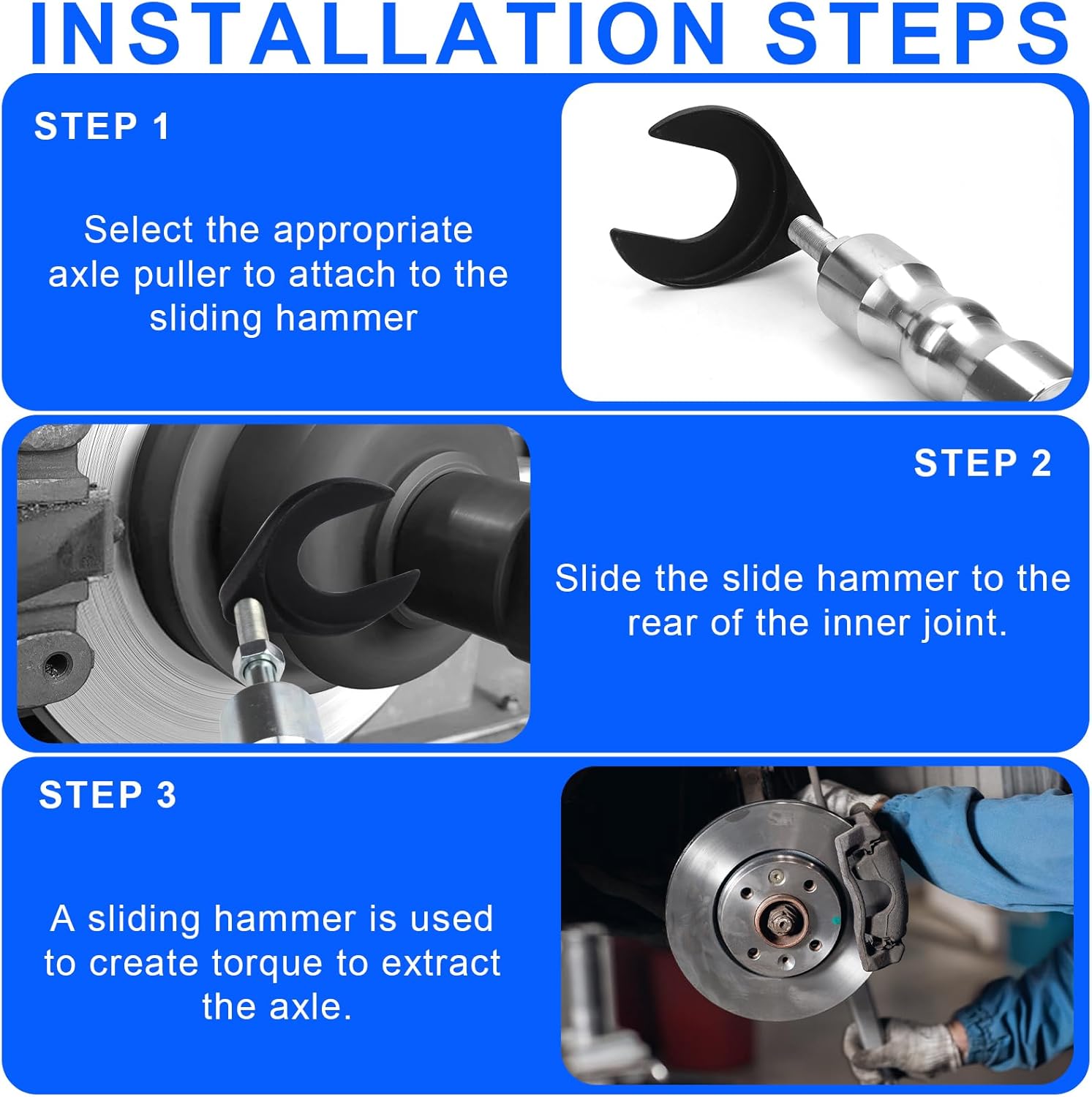 INSTALLATION STEPS

STEP 1

Select the appropriate axle puller to attach to the sliding hammer

STEP 2

Slide the slide hammer to the rear of the inner joint.

STEP 3

A sliding hammer is used to create torque to extract the axle.