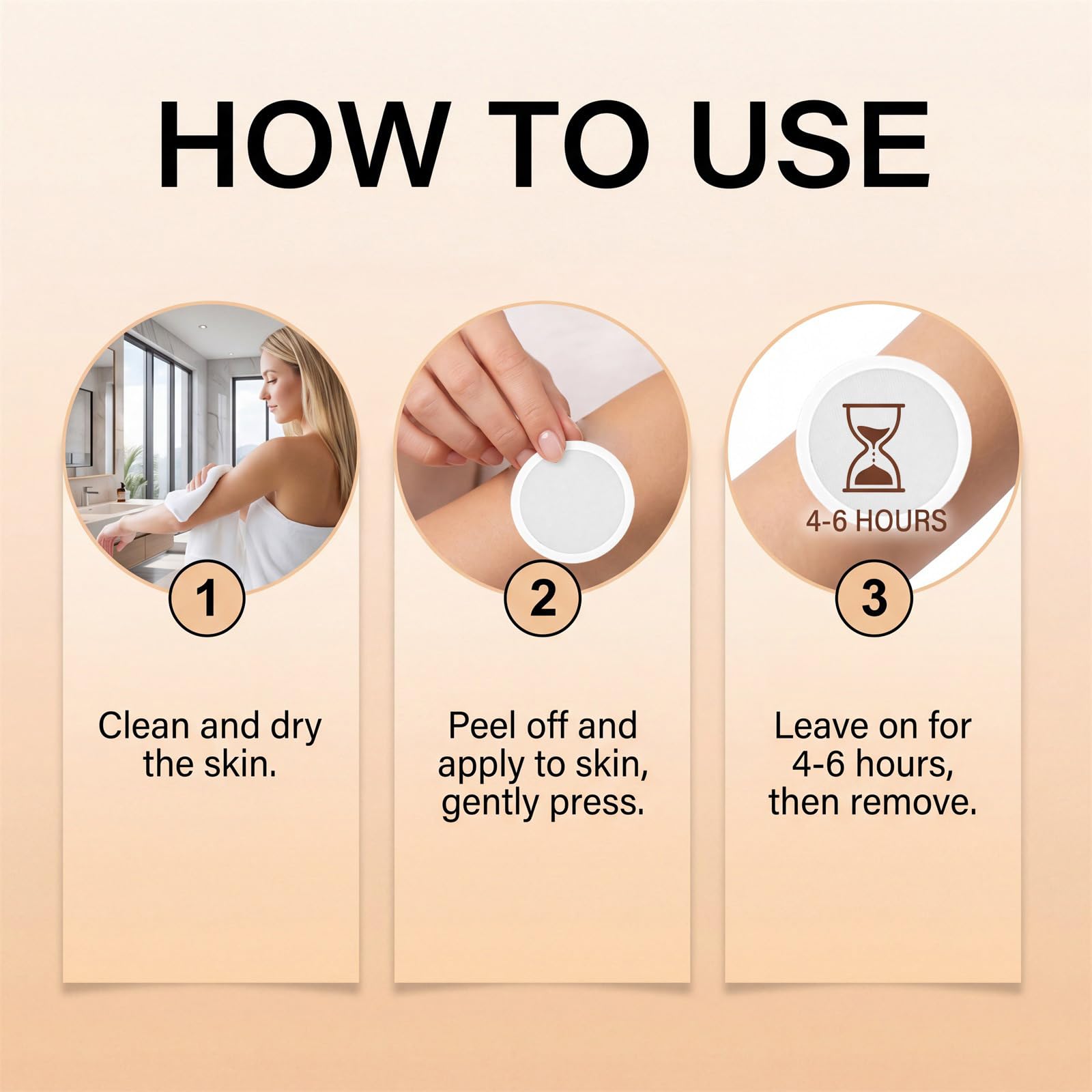 HOW TO USE

1

Clean and dry the skin.

2

Peel off and apply to skin, gently press.

4-6 HOURS

3

Leave on for 4-6 hours, then remove.