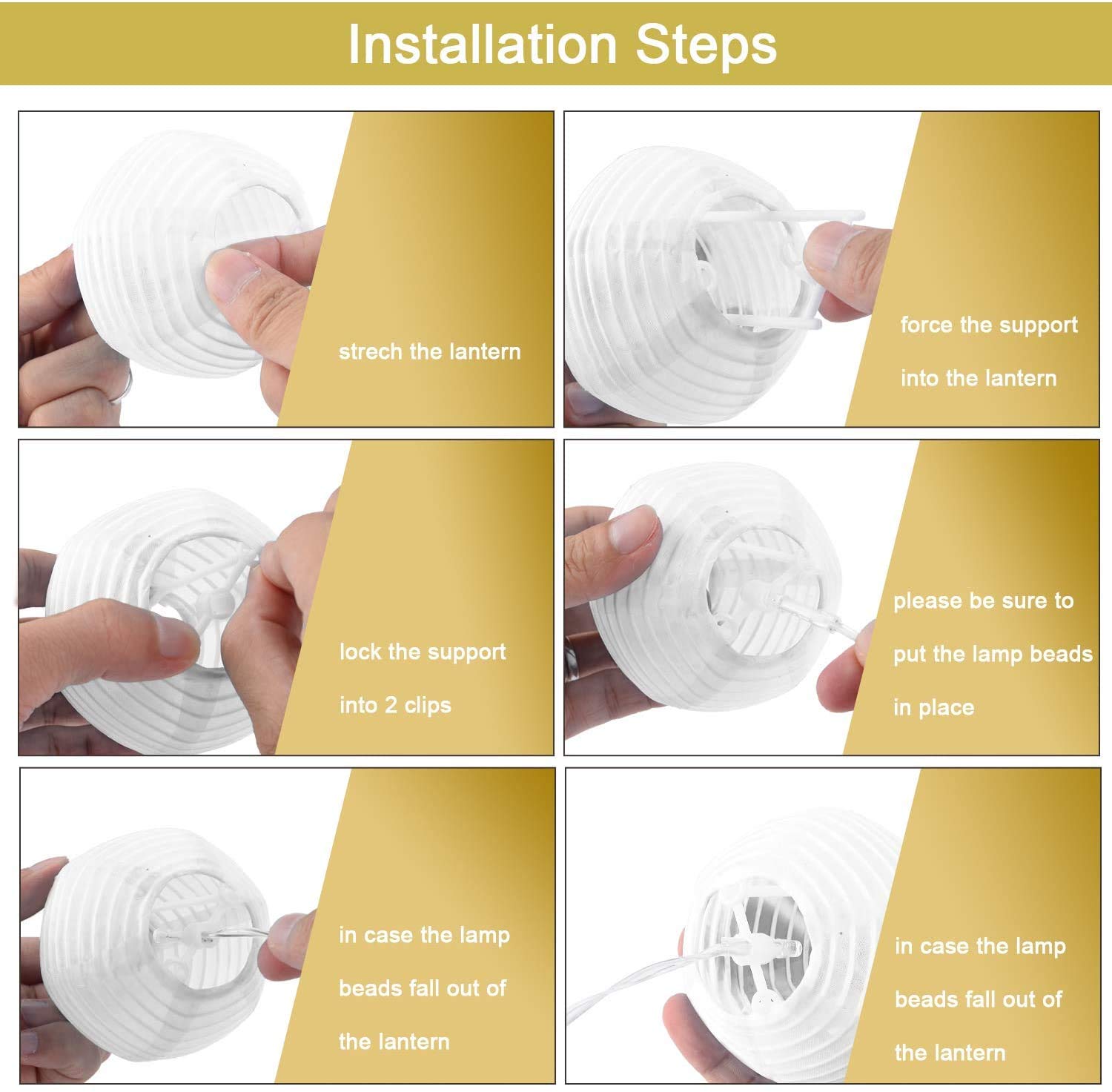 Installation Steps

strech the lantern

force the support into the lantern

lock the support into 2 clips

please be sure to put the lamp beads in place

in case the lamp beads fall out of the lantern

in case the lamp beads fall out of the lantern