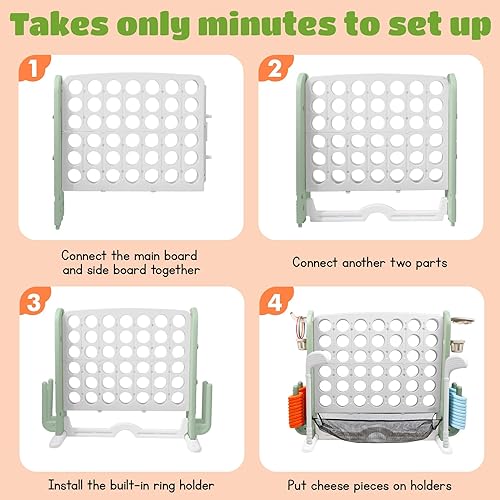 Takes only minutes to set up

1

Connect the main board and side board together

2

Connect another two parts

3

Install the built-in ring holder

4

Put cheese pieces on holders