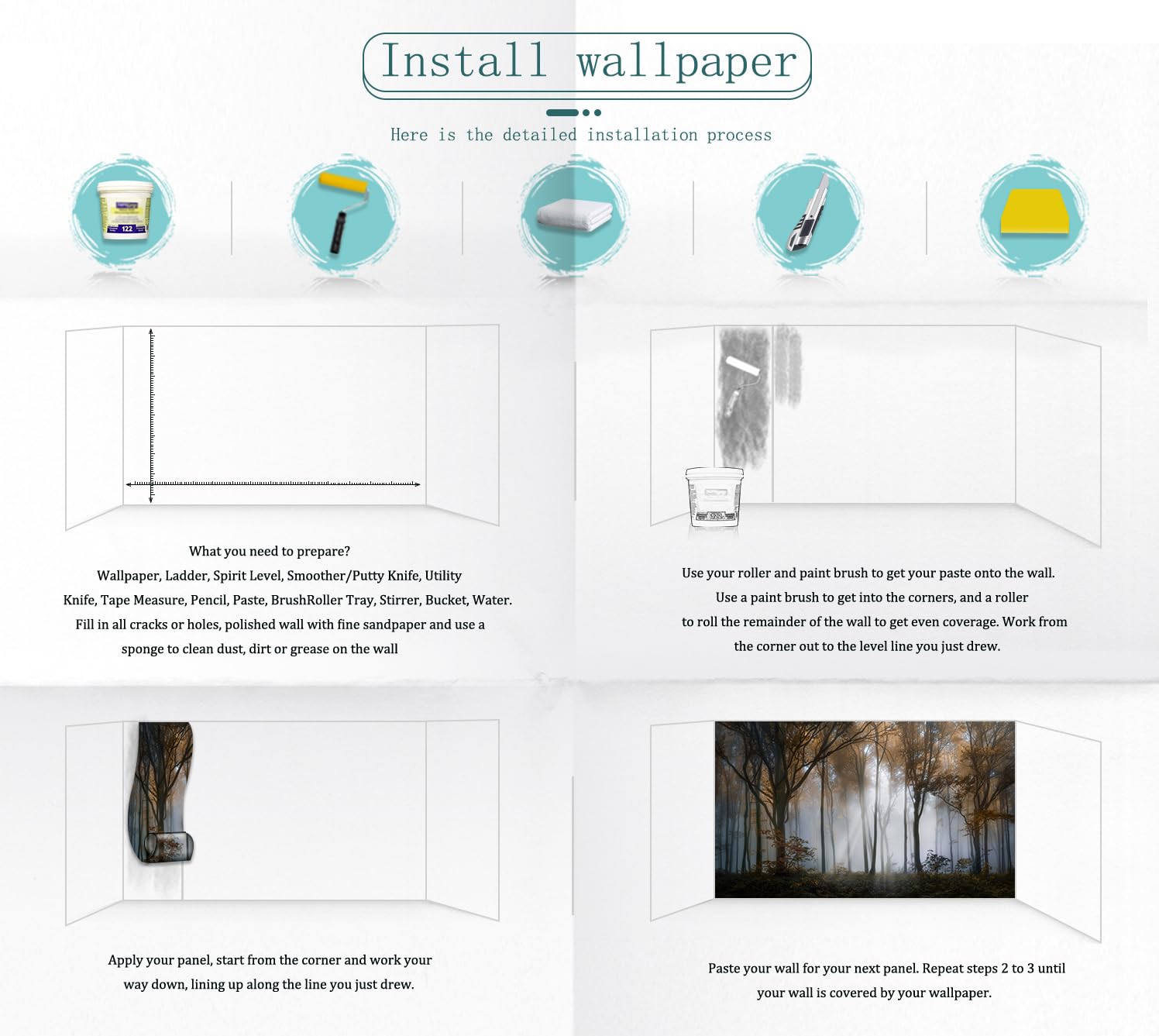 Install wallpaper

Here is the detailed installation process

122

What you need to prepare?
Wallpaper, Ladder, Spirit Level, Smoother/Putty Knife, Utility Knife, Tape Measure, Pencil, Paste, BrushRoller Tray, Stirrer, Bucket, Water.
Fill in all cracks or holes, polished wall with fine sandpaper and use a sponge to clean dust, dirt or grease on the wall

Use your roller and paint brush to get your paste onto the wall. Use a paint brush to get into the corners, and a roller to roll the remainder of the wall to get even coverage. Work from the corner out to the level line you just drew.

Apply your panel, start from the corner and work your way down, lining up along the line you just drew.

Paste your wall for your next panel. Repeat steps 2 to 3 until your wall is covered by your wallpaper.