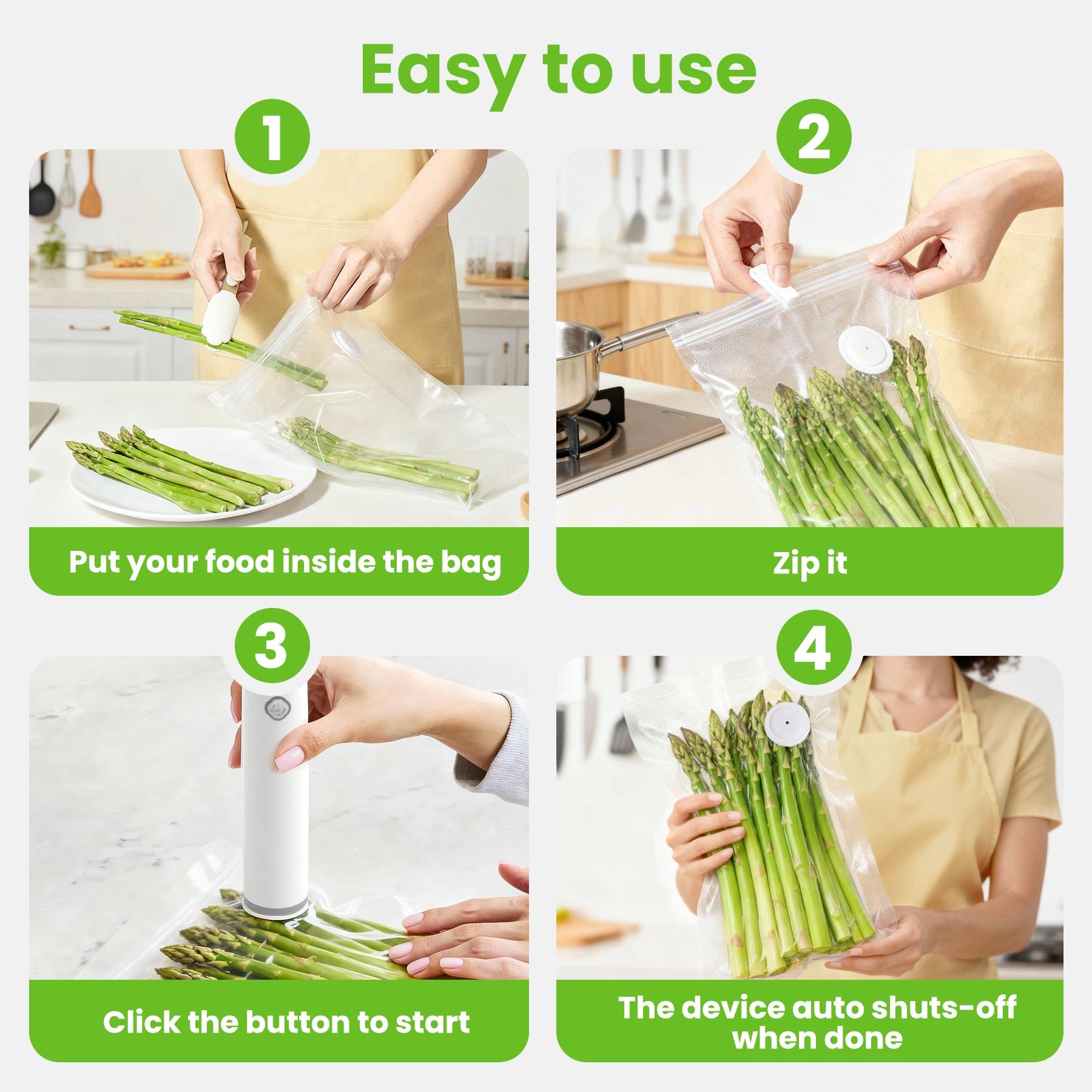 Easy to use

1

Put your food inside the bag

2

Zip it

3

Click the button to start

4

The device auto shuts-off when done