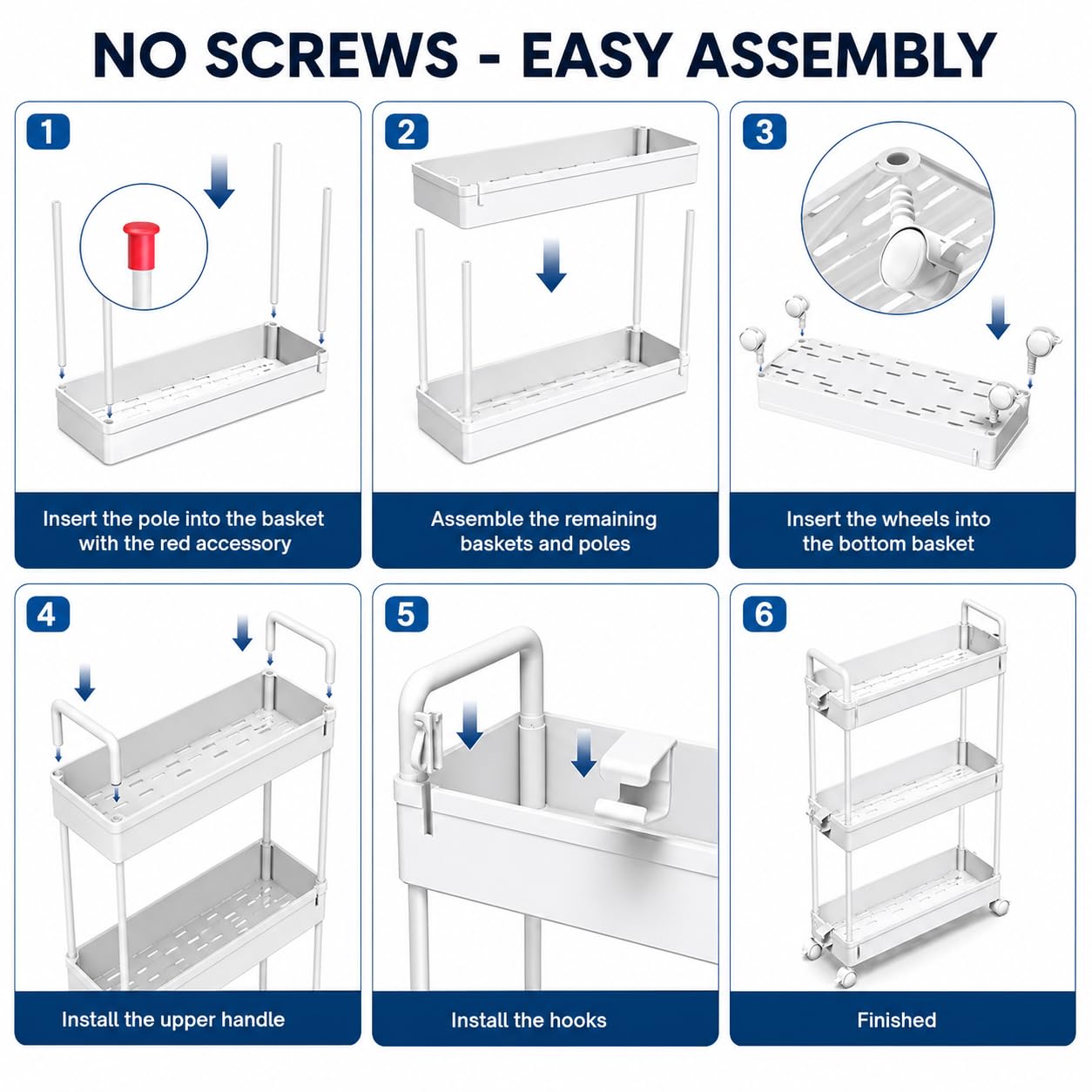 NO SCREWS - EASY ASSEMBLY

1
Insert the pole into the basket with the red accessory

2
Assemble the remaining baskets and poles

3
Insert the wheels into the bottom basket

4
Install the upper handle

5
Install the hooks

6
Finished