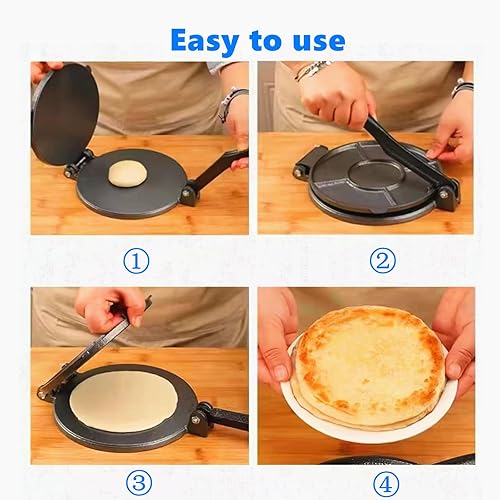 Easy to use

①

②

③

④