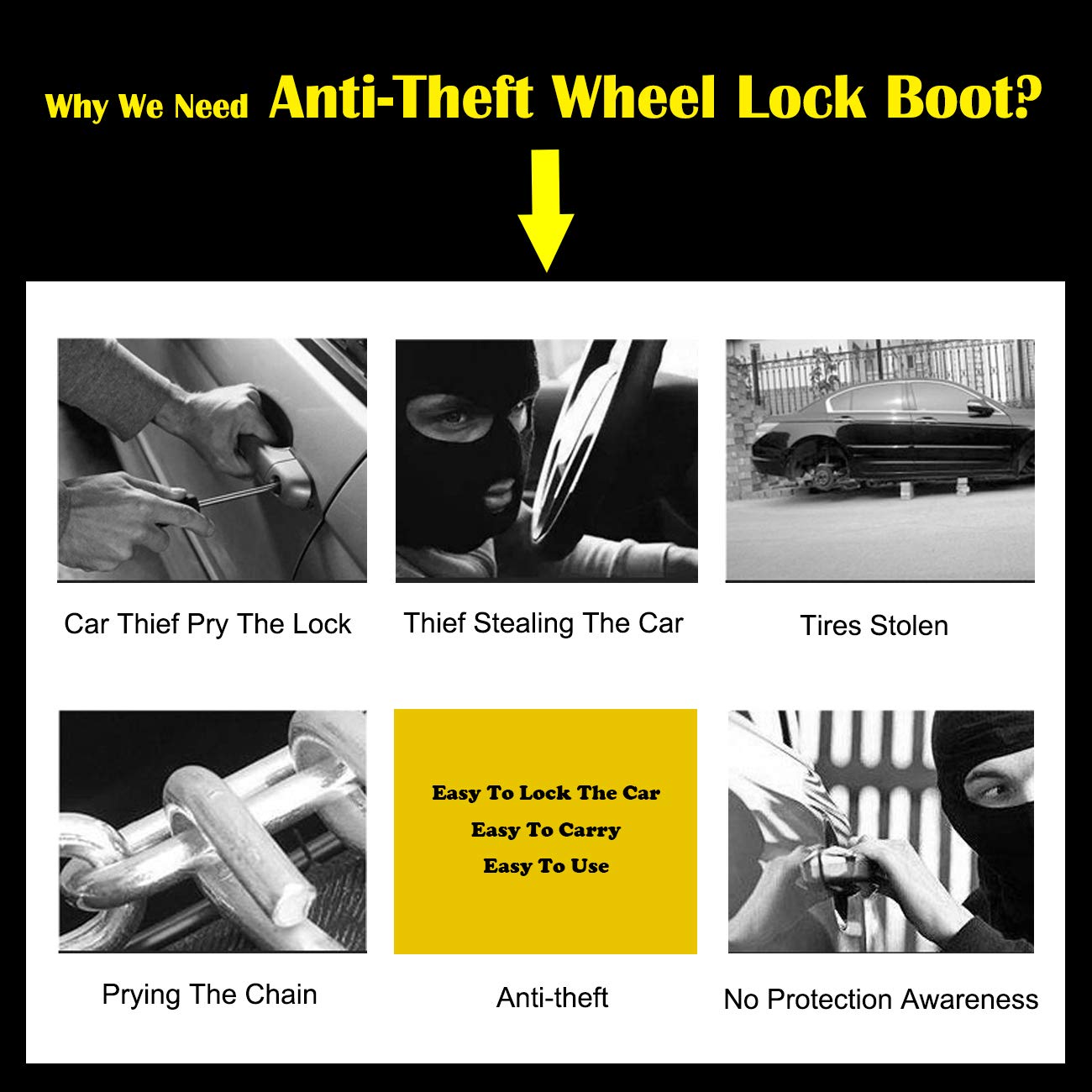 Why We Need Anti-Theft Wheel Lock Boot?

Car Thief Pry The Lock

Thief Stealing The Car

Tires Stolen

Prying The Chain

Easy To Lock The Car
Easy To Carry
Easy To Use

Anti-theft

No Protection Awareness