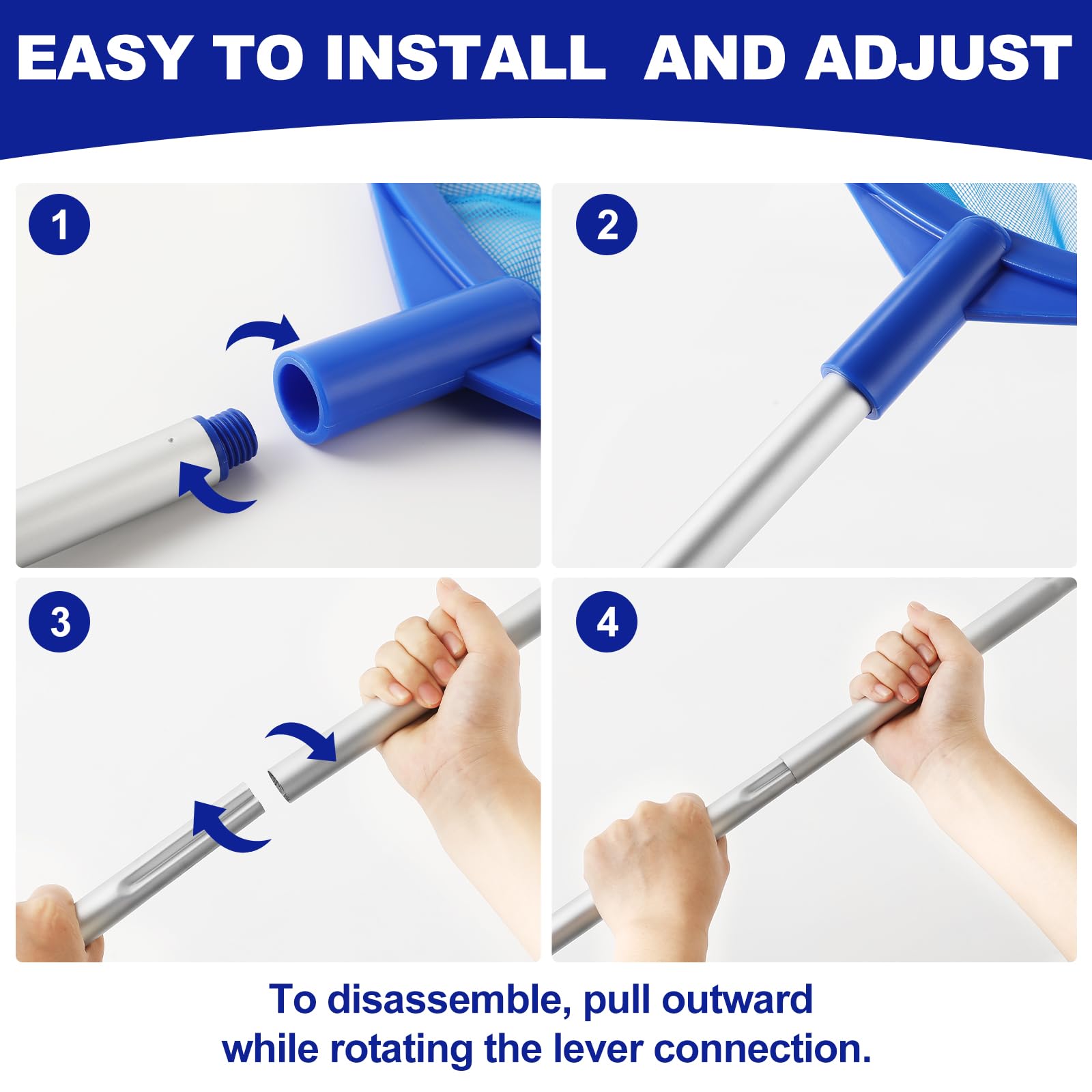 EASY TO INSTALL AND ADJUST

1

2

3

4

To disassemble, pull outward while rotating the lever connection.