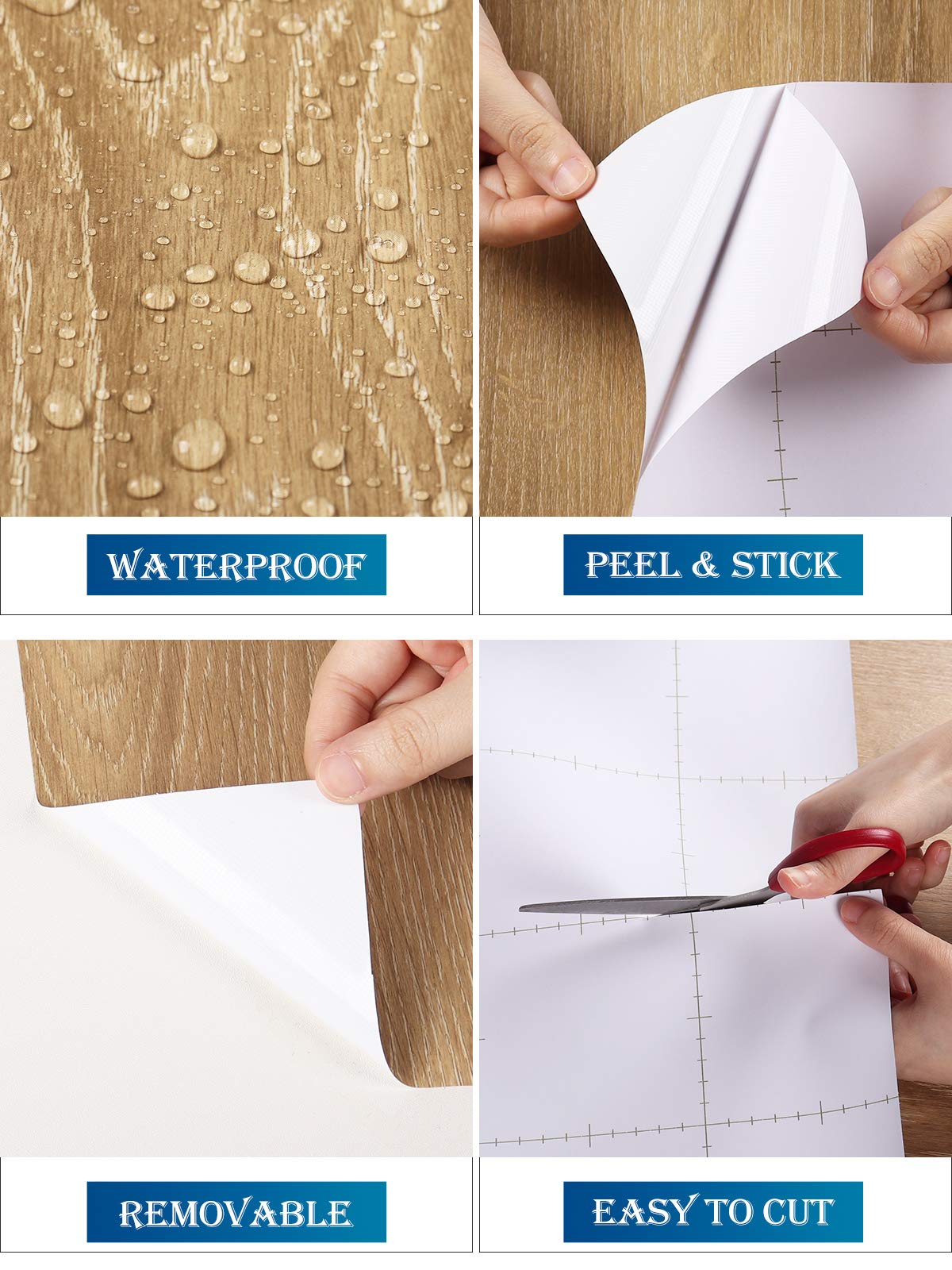 WATERPROOF

PEEL & STICK

REMOVABLE

EASY TO CUT