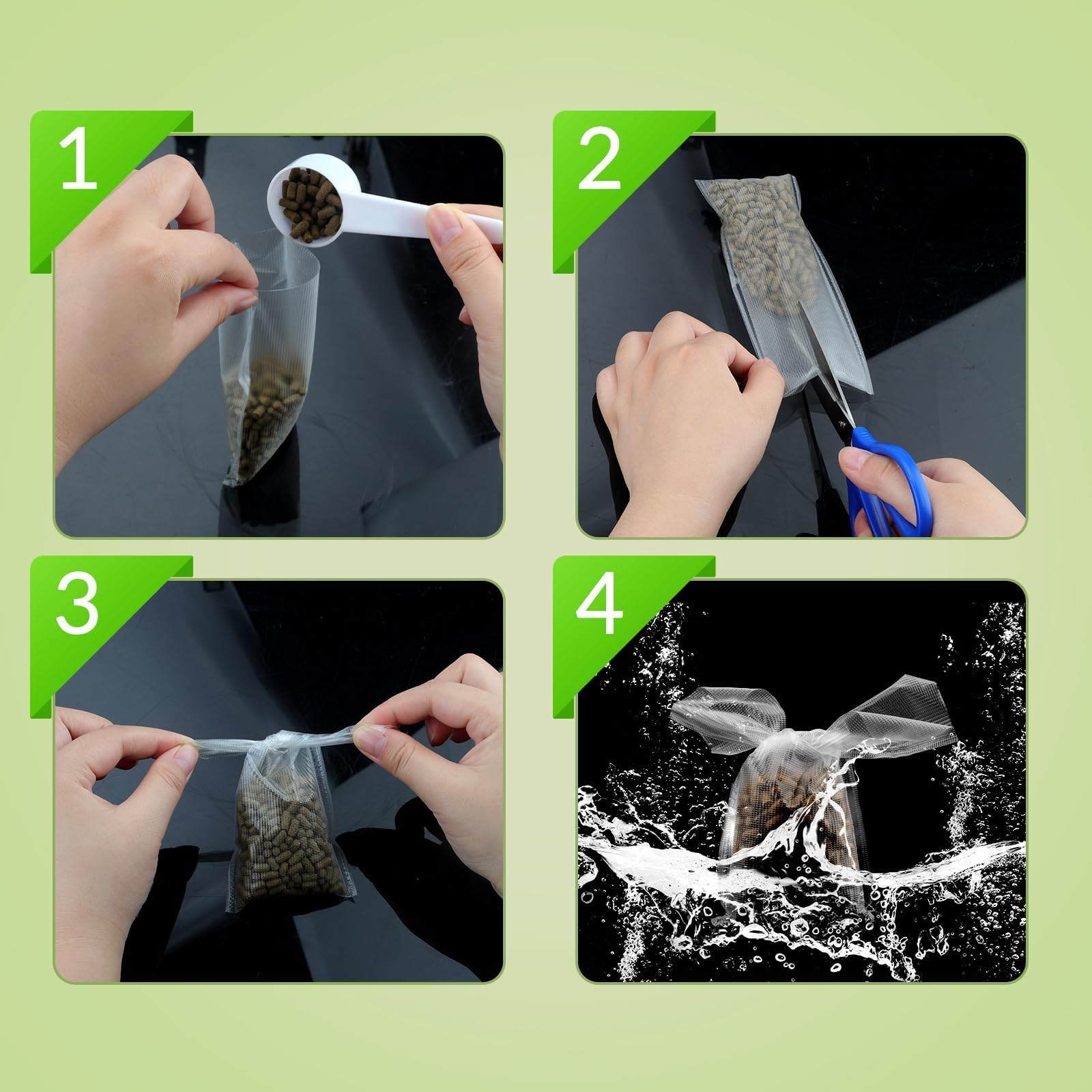 1

2

3

4