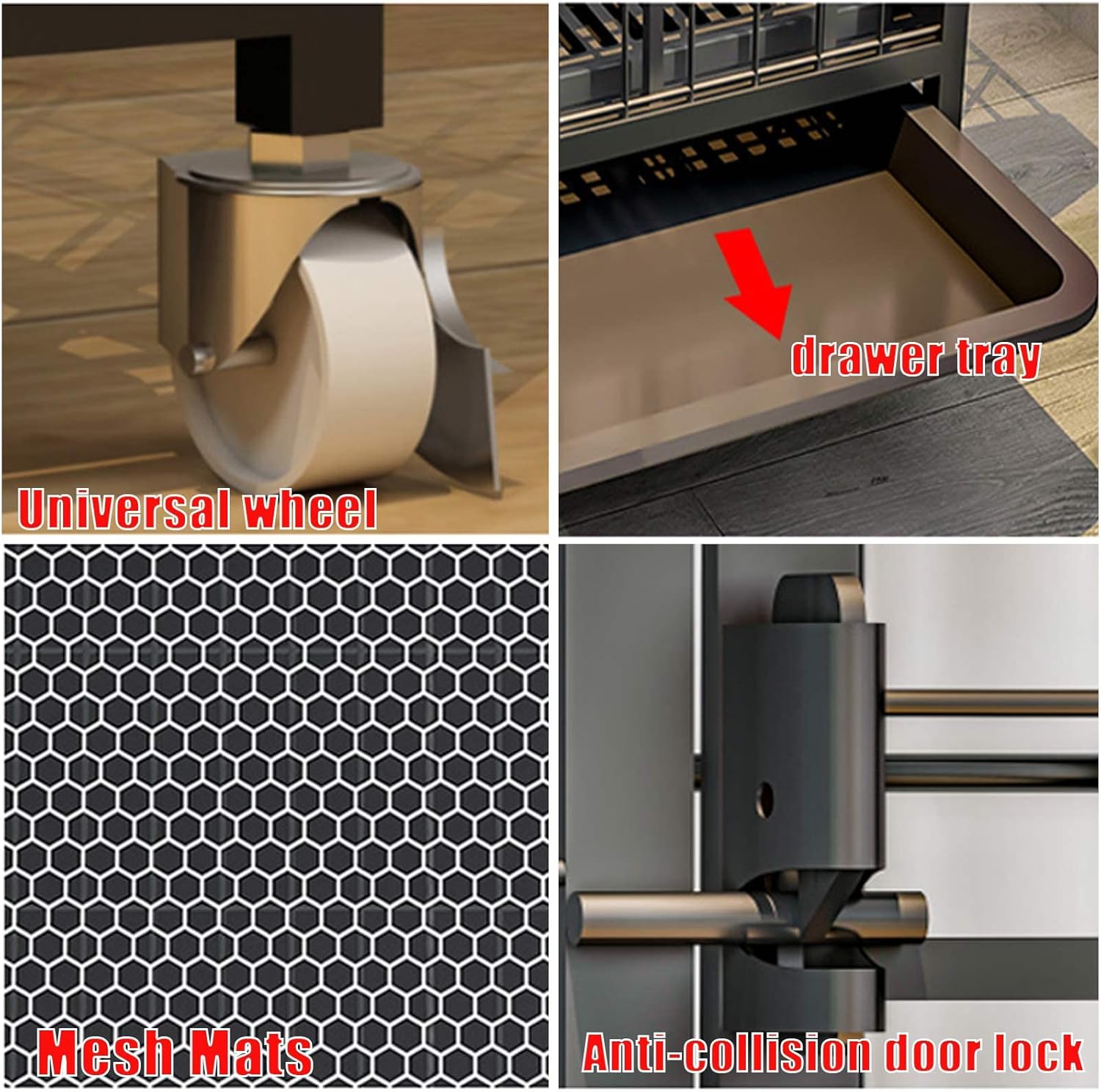 Universal wheel

drawer tray

Mesh Mats

Anti-collision door lock