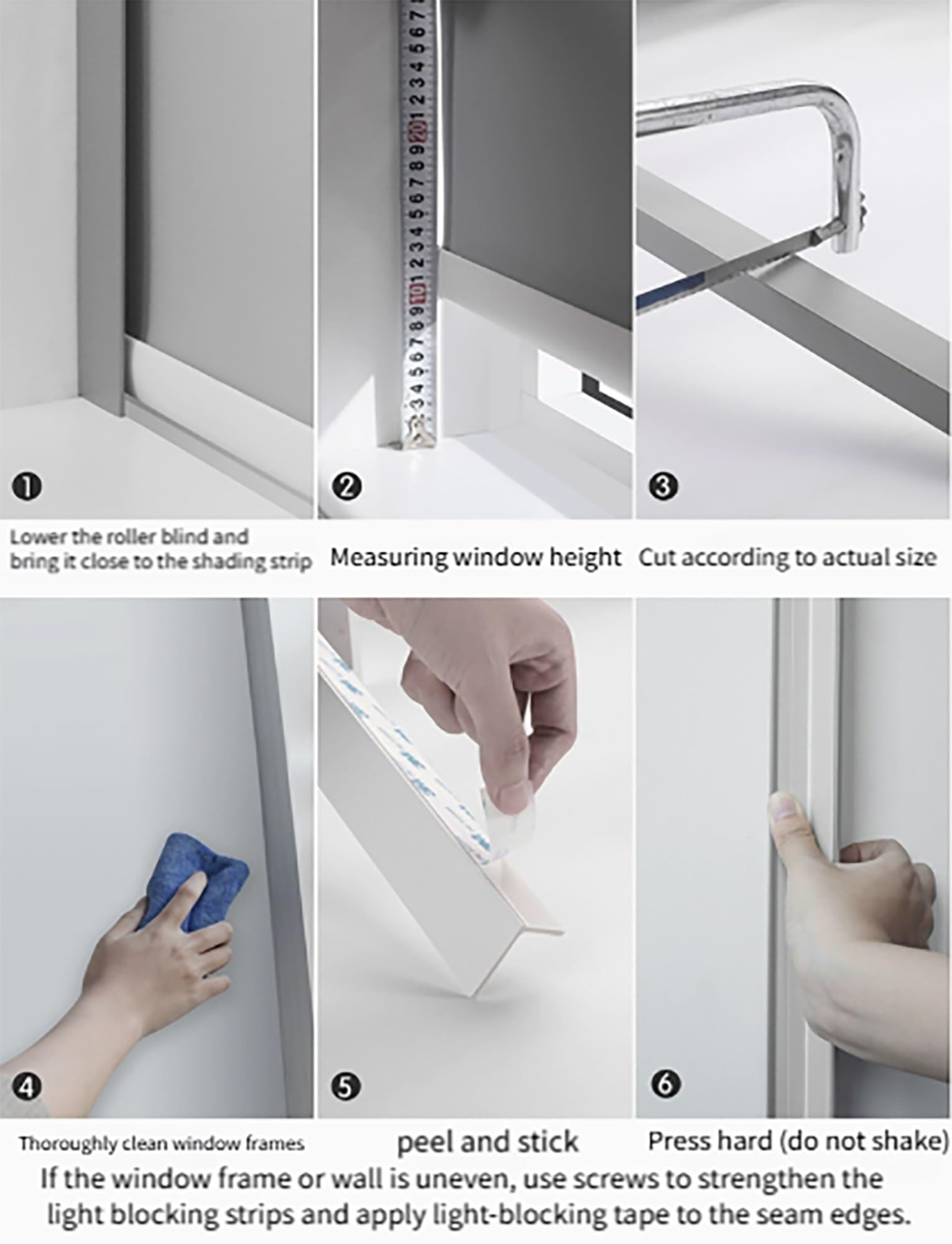 ❶

Lower the roller blind and bring it close to the shading strip

❷

Measuring window height

❸

Cut according to actual size

❹

Thoroughly clean window frames

❺

peel and stick

❻

Press hard (do not shake)

If the window frame or wall is uneven, use screws to strengthen the light blocking strips and apply light-blocking tape to the seam edges.