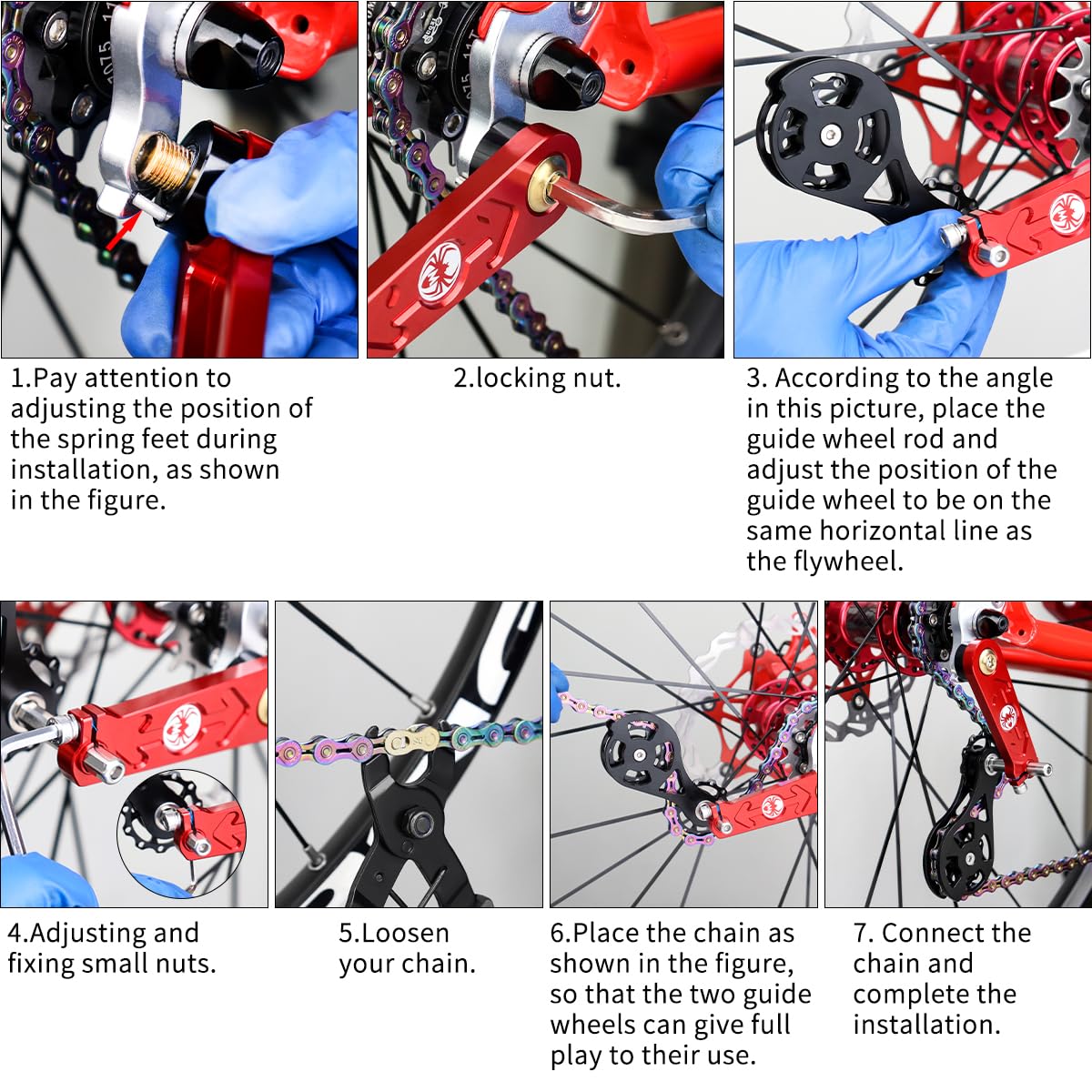 1.Pay attention to adjusting the position of the spring feet during installation, as shown in the figure.

2.locking nut.

3. According to the angle in this picture, place the guide wheel rod and adjust the position of the guide wheel to be on the same horizontal line as the flywheel.

4.Adjusting and fixing small nuts.

5.Loosen your chain.

6.Place the chain as shown in the figure, so that the two guide wheels can give full play to their use.

7. Connect the chain and complete the installation.