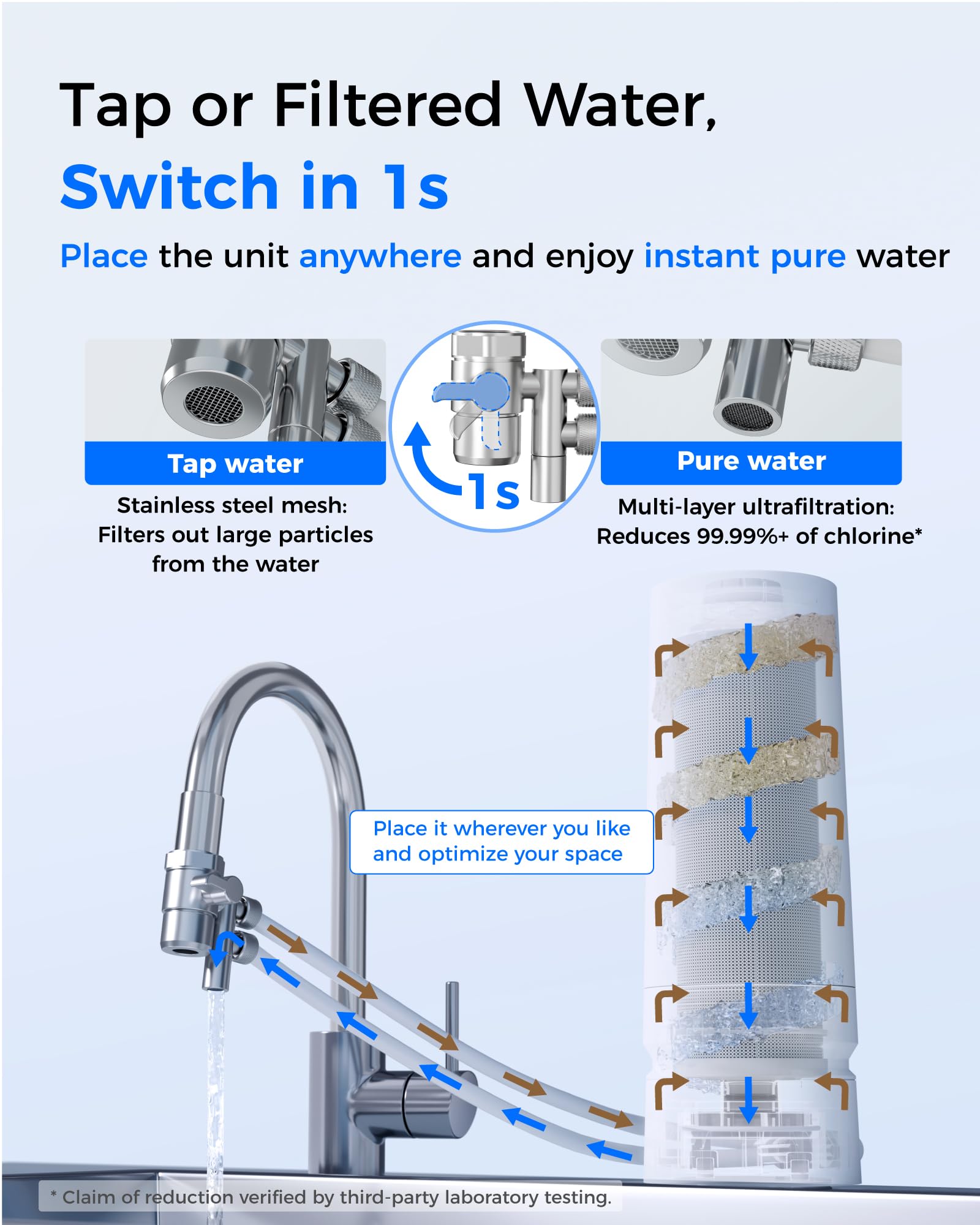 Tap or Filtered Water,
Switch in 1s

Place the unit anywhere and enjoy instant pure water

Tap water

Stainless steel mesh: Filters out large particles from the water

1s

Pure water

Multi-layer ultrafiltration: Reduces 99.99%+ of chlorine*

Place it wherever you like and optimize your space

* Claim of reduction verified by third-party laboratory testing.