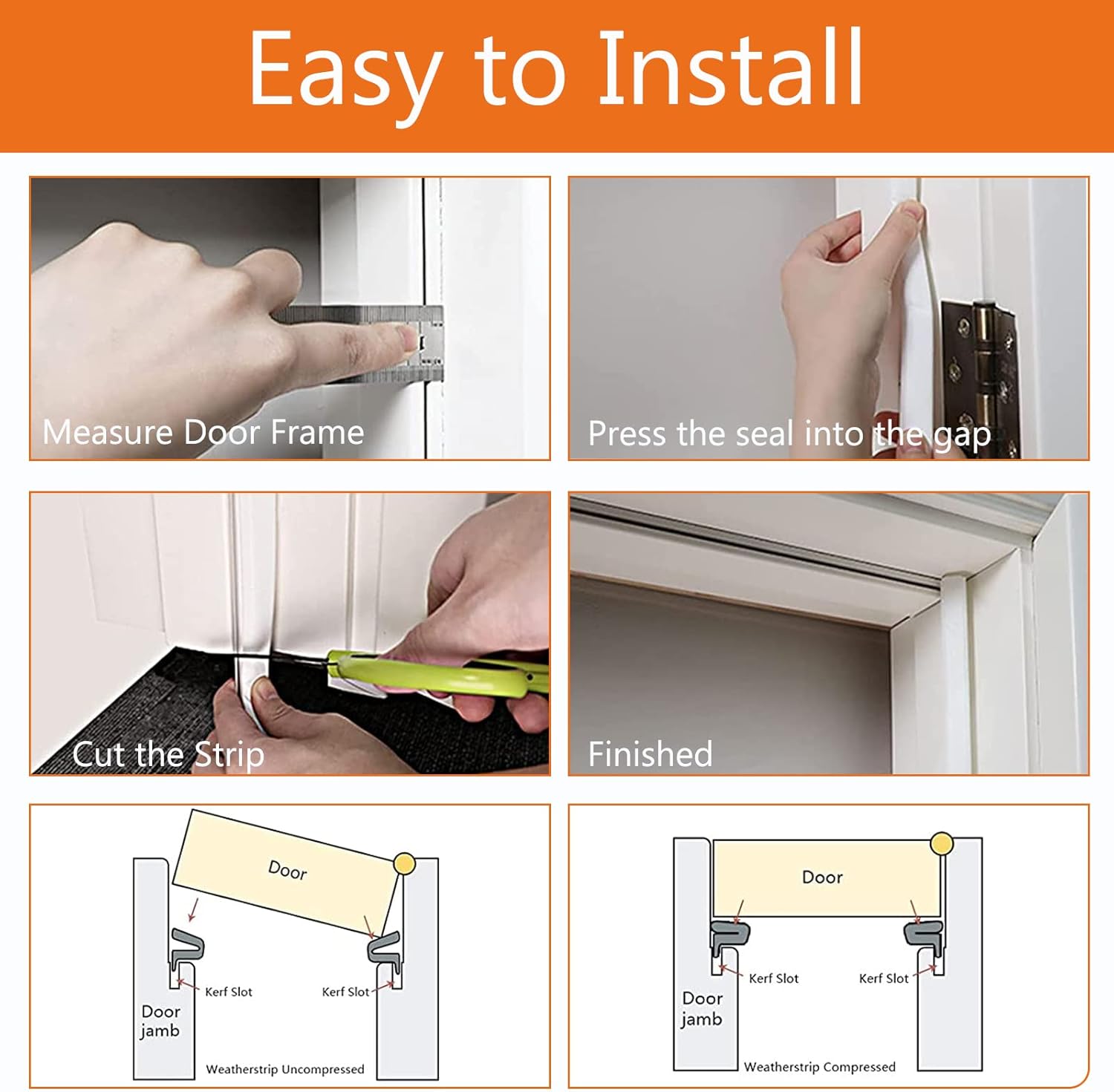 Easy to Install

Measure Door Frame

Press the seal into the gap

Cut the Strip

Finished

Door

Kerf Slot

Kerf Slot

Door jamb

Weatherstrip Uncompressed

Door

Kerf Slot

Kerf Slot

Door jamb

Weatherstrip Compressed