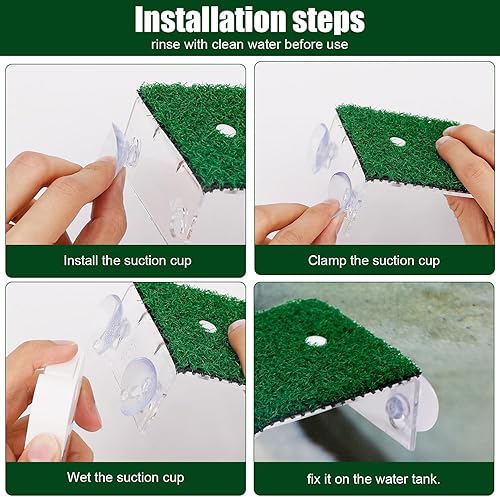 Installation steps

rinse with clean water before use

Install the suction cup

Clamp the suction cup

Wet the suction cup

fix it on the water tank.