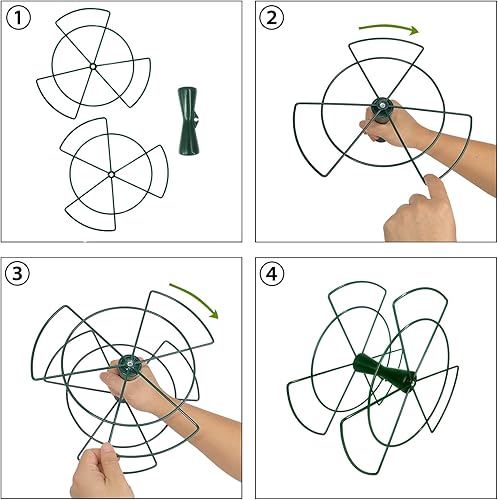 1

2

3

4