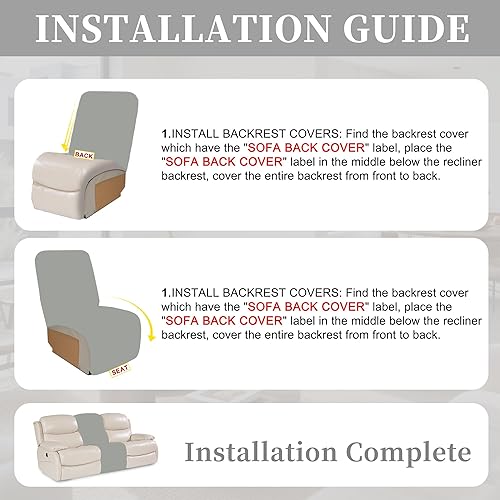 INSTALLATION GUIDE

BACK

1.INSTALL BACKREST COVERS: Find the backrest cover which have the "SOFA BACK COVER" label, place the "SOFA BACK COVER" label in the middle below the recliner backrest, cover the entire backrest from front to back.

SEAT

1.INSTALL BACKREST COVERS: Find the backrest cover which have the "SOFA BACK COVER" label, place the "SOFA BACK COVER" label in the middle below the recliner backrest, cover the entire backrest from front to back.

Installation Complete