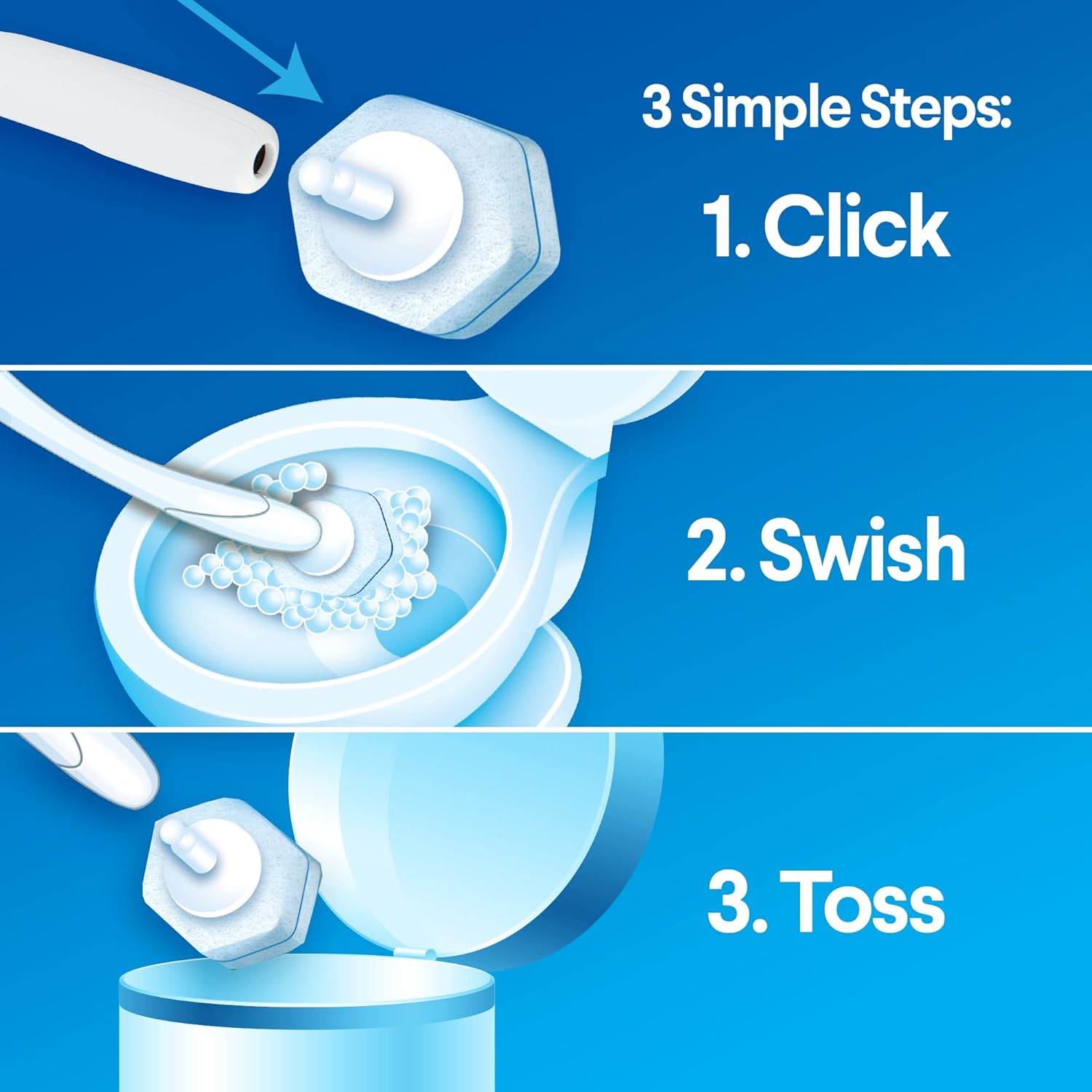 3 Simple Steps:

1. Click

2. Swish

3. Toss