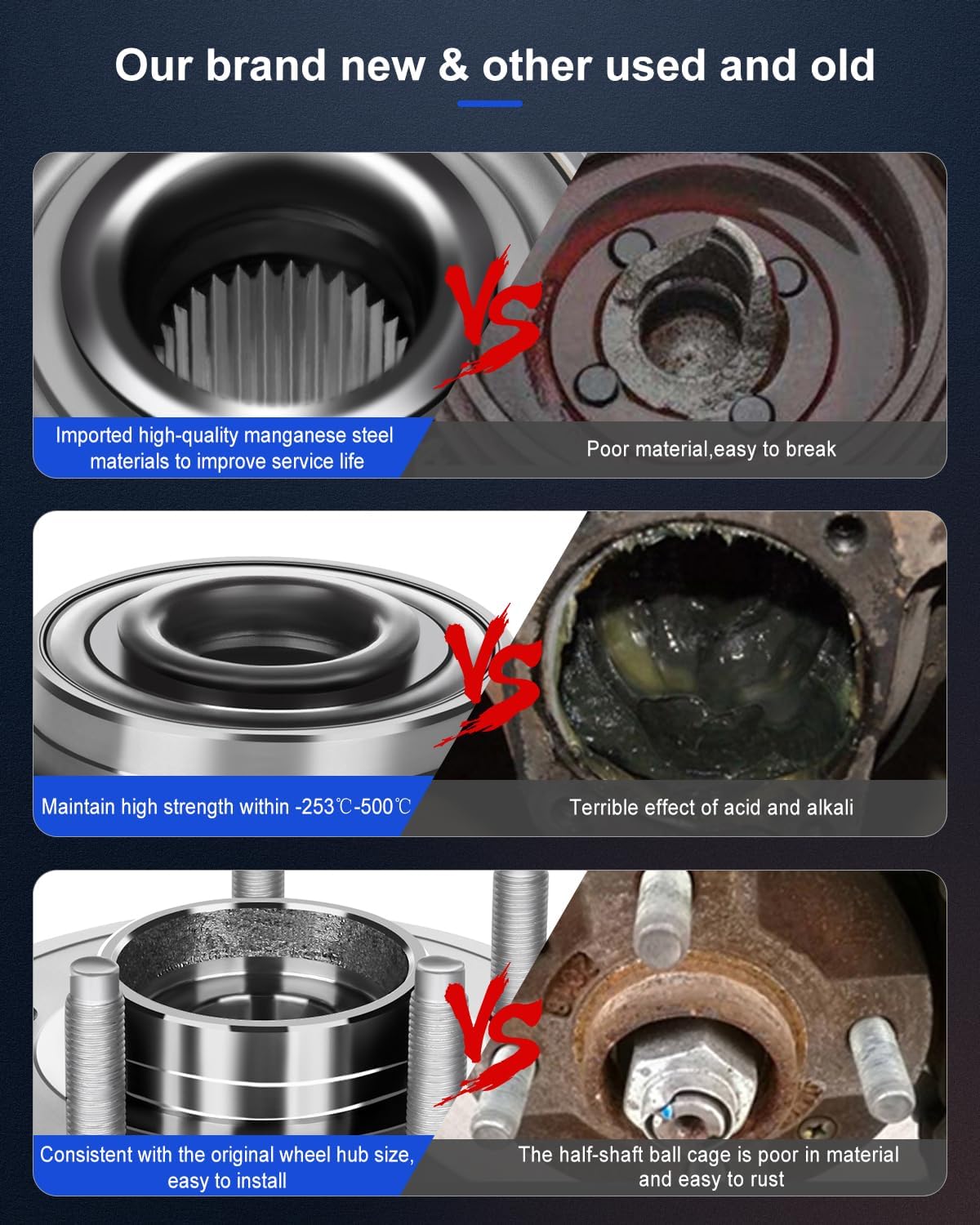 Our brand new & other used and old

VS

Imported high-quality manganese steel materials to improve service life

Poor material,easy to break

VS

Maintain high strength within -253℃-500℃

Terrible effect of acid and alkali

VS

Consistent with the original wheel hub size, easy to install

The half-shaft ball cage is poor in material and easy to rust