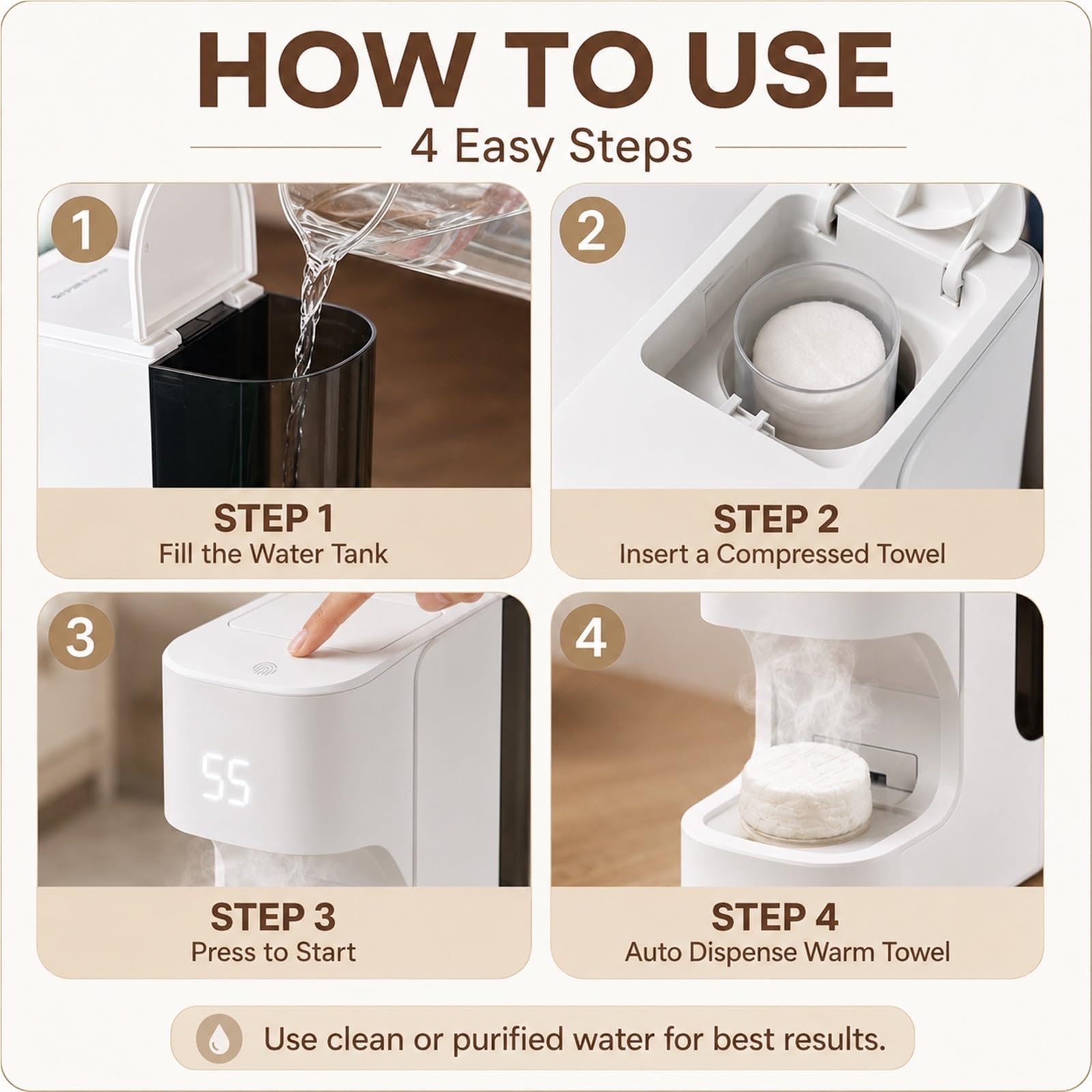 HOW TO USE

4 Easy Steps

1

STEP 1
Fill the Water Tank

2

STEP 2
Insert a Compressed Towel

3

55

STEP 3
Press to Start

4

STEP 4
Auto Dispense Warm Towel

Use clean or purified water for best results.