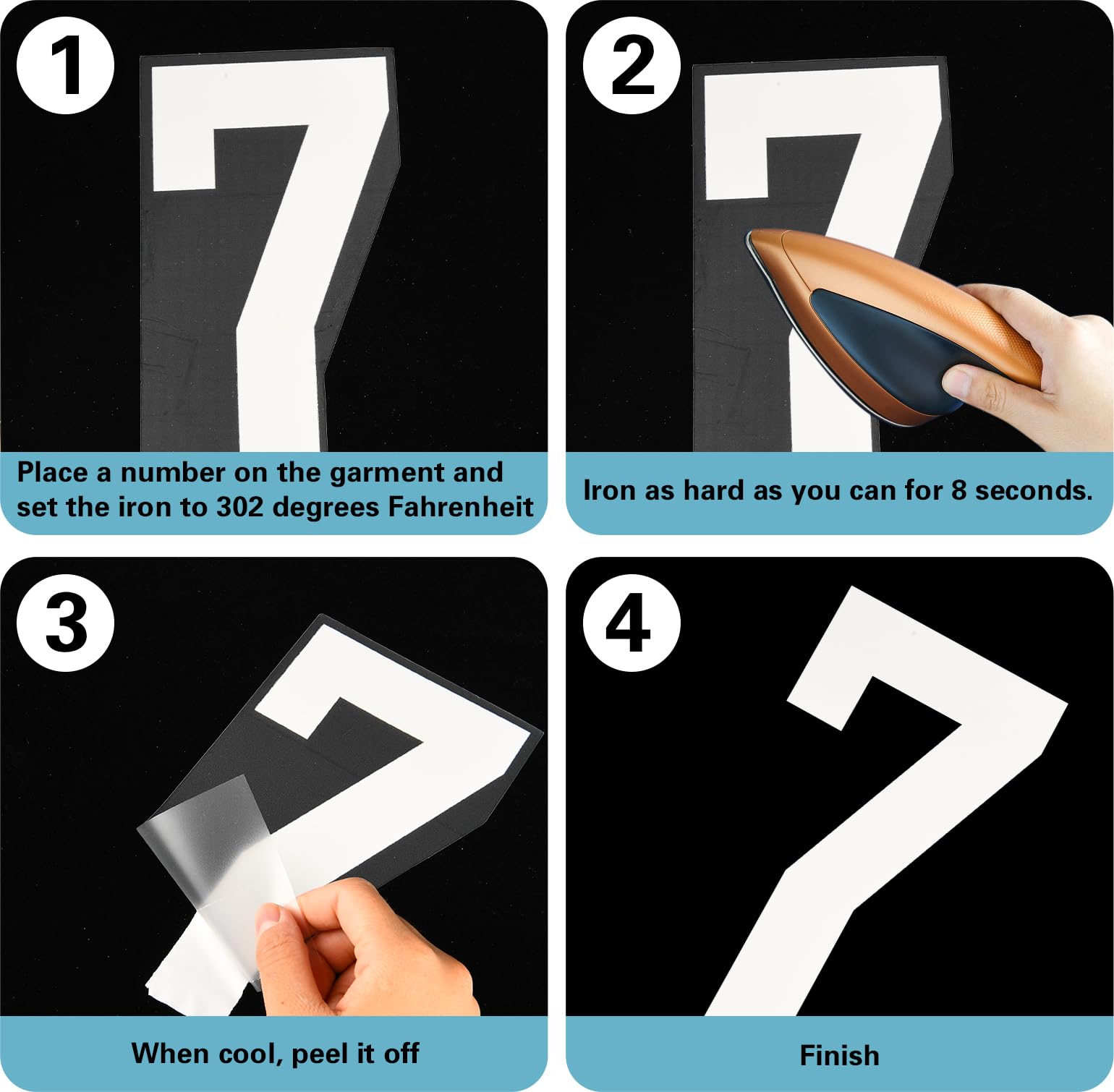 1

7

Place a number on the garment and set the iron to 302 degrees Fahrenheit

2

7

Iron as hard as you can for 8 seconds.

3

7

When cool, peel it off

4

7

Finish