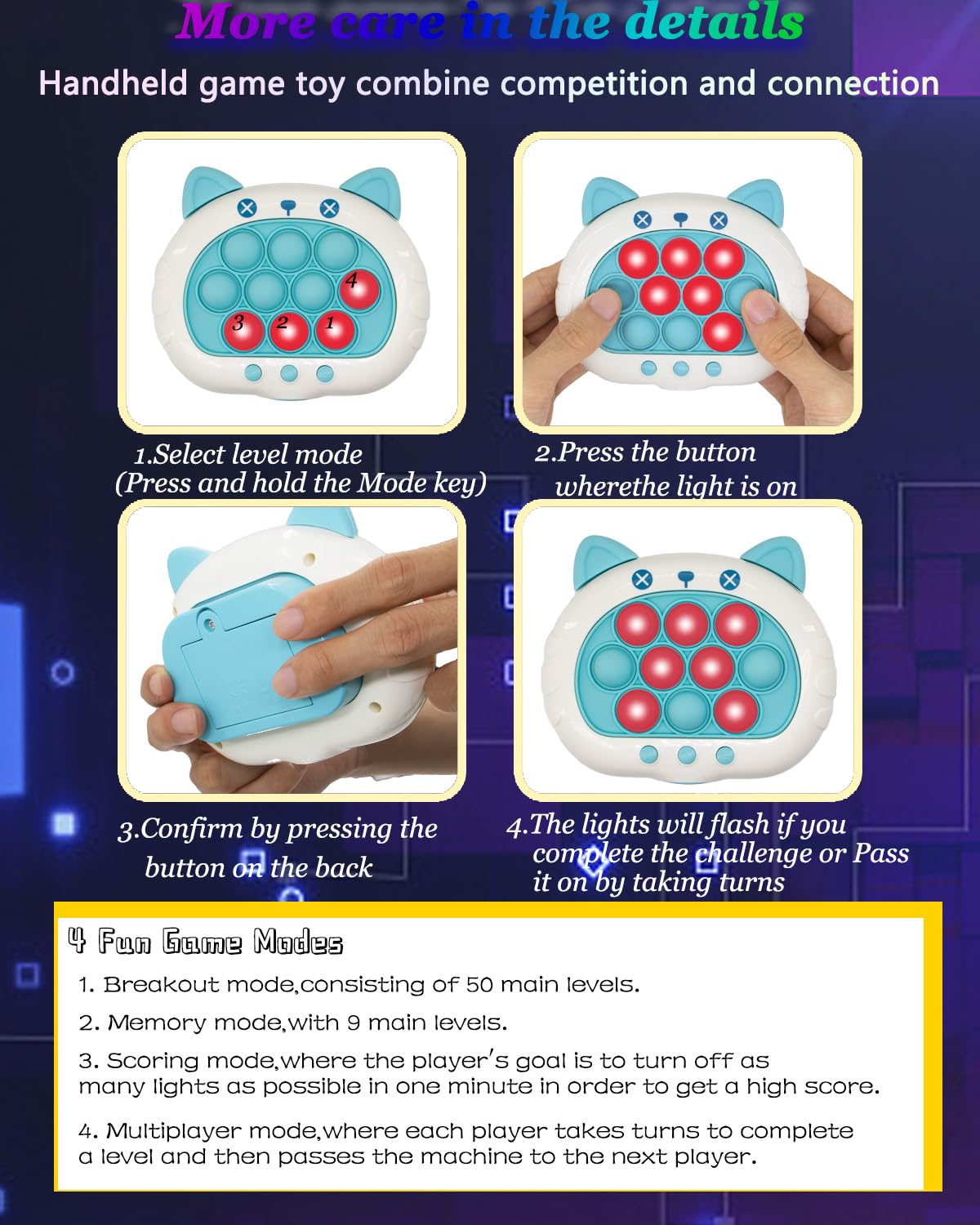 More care in the details

Handheld game toy combine competition and connection

4
3 2 1

1.Select level mode
(Press and hold the Mode key)

2.Press the button
wherethe light is on

3.Confirm by pressing the
button on the back

4.The lights will flash if you
complete the challenge or Pass
it on by taking turns

4 Fun Game Modes

1. Breakout mode,consisting of 50 main levels.

2. Memory mode,with 9 main levels.

3. Scoring mode,where the player's goal is to turn off as many lights as possible in one minute in order to get a high score.

4. Multiplayer mode,where each player takes turns to complete a level and then passes the machine to the next player.