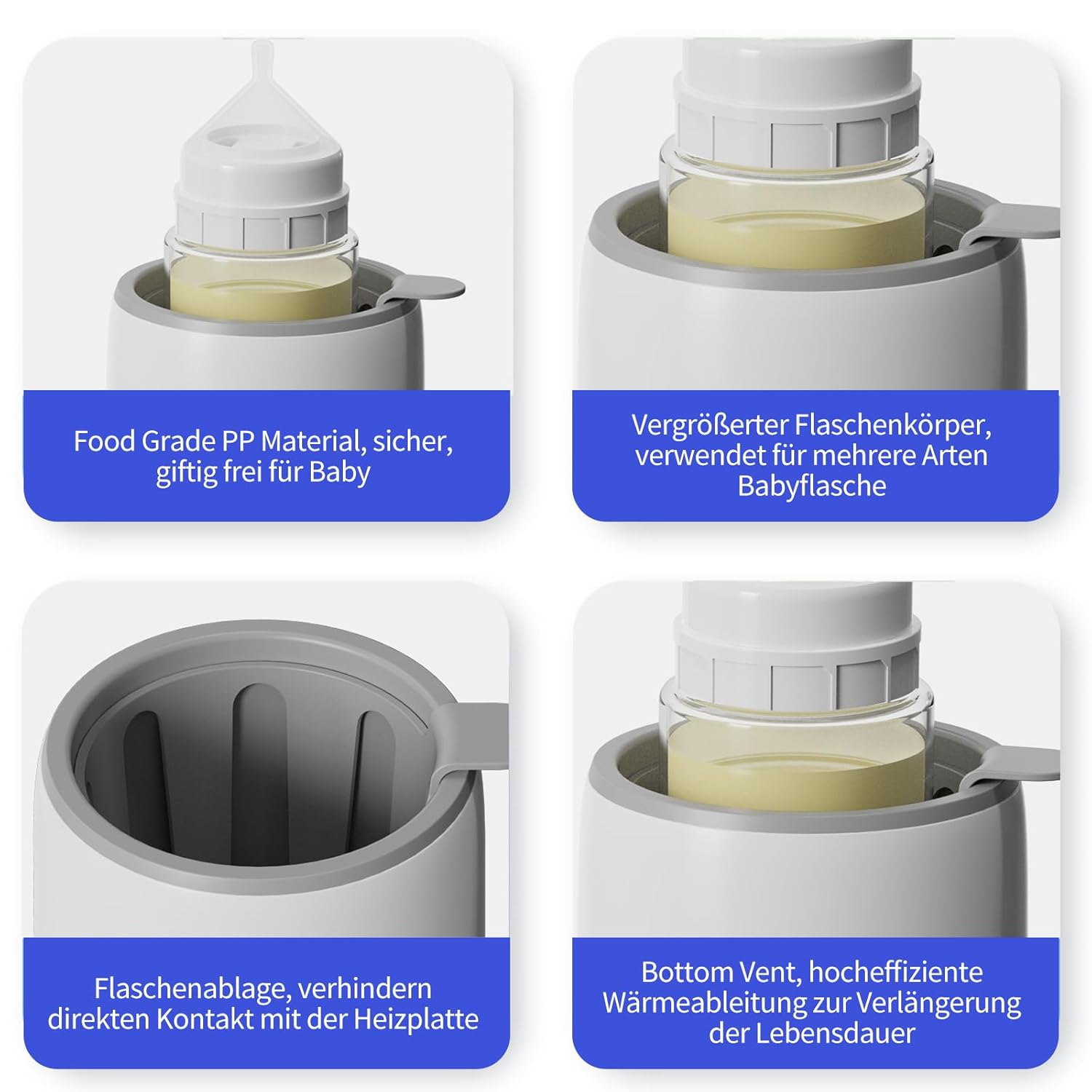 Food Grade PP Material, sicher, giftig frei für Baby

Vergrößerter Flaschenkörper, verwendet für mehrere Arten Babyflasche

Flaschenablage, verhindern direkten Kontakt mit der Heizplatte

Bottom Vent, hocheffiziente Wärmeableitung zur Verlängerung der Lebensdauer