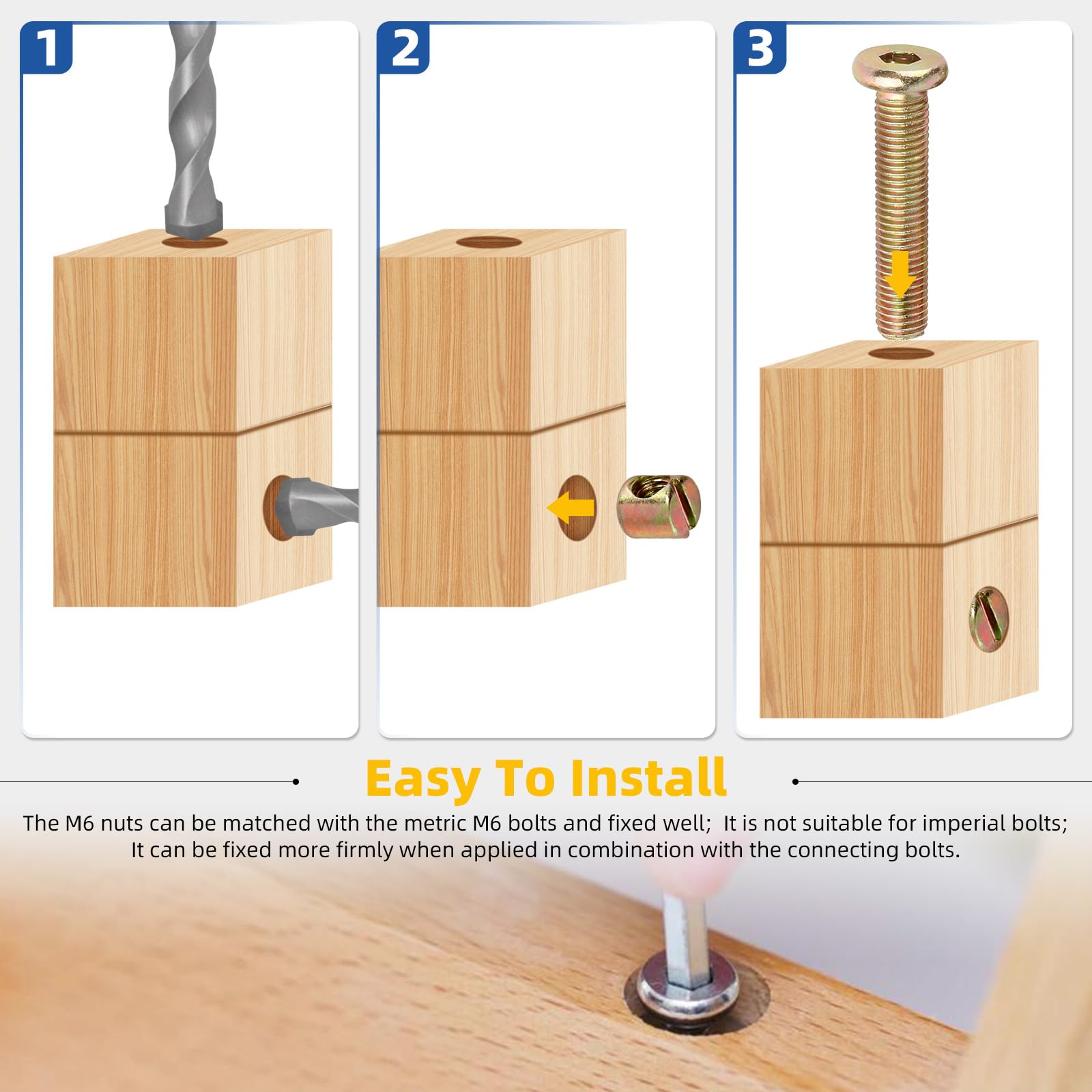 1

2

3

Easy To Install

The M6 nuts can be matched with the metric M6 bolts and fixed well; It is not suitable for imperial bolts; It can be fixed more firmly when applied in combination with the connecting bolts.