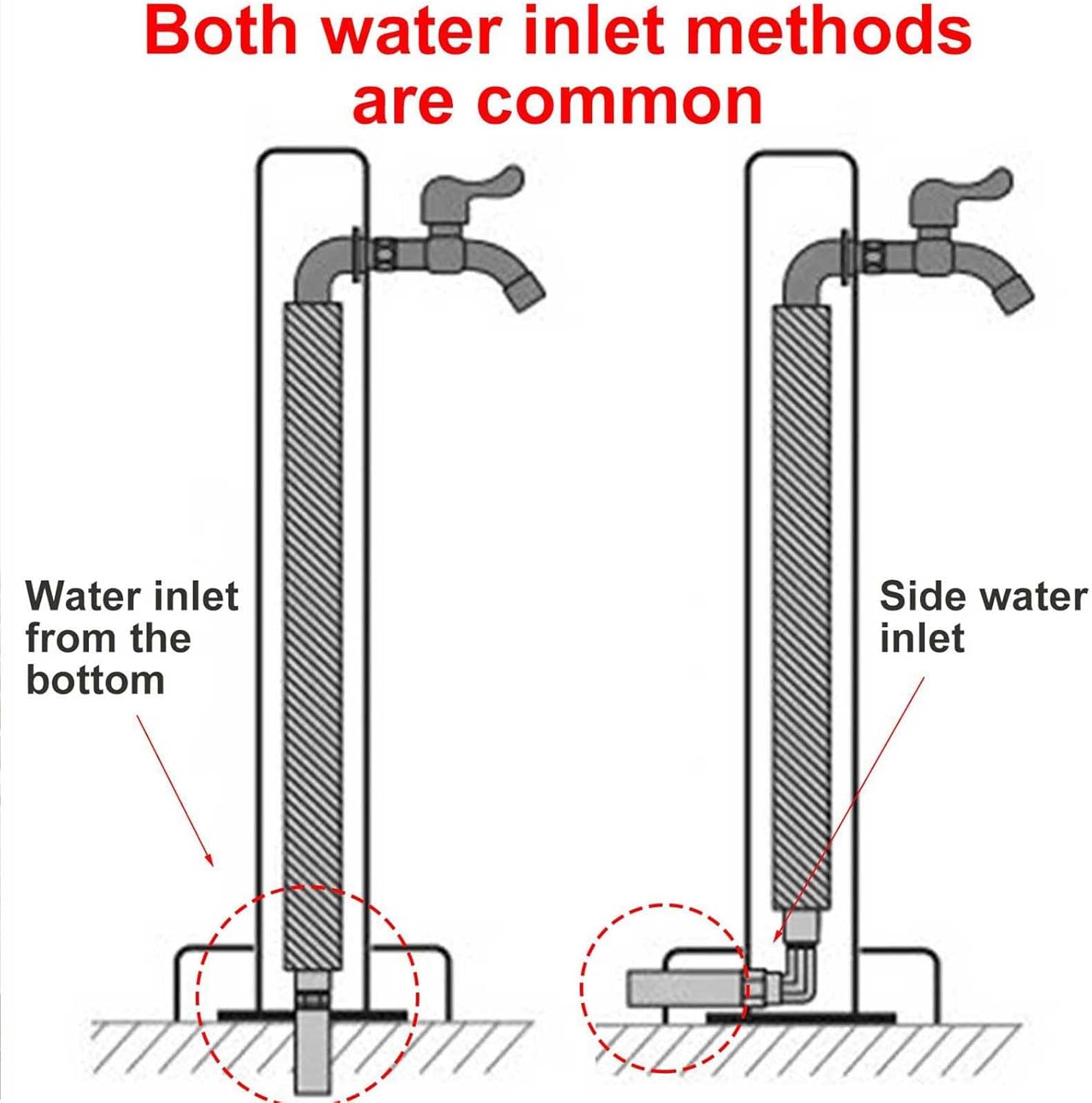 Both water inlet methods are common

Water inlet from the bottom

Side water inlet