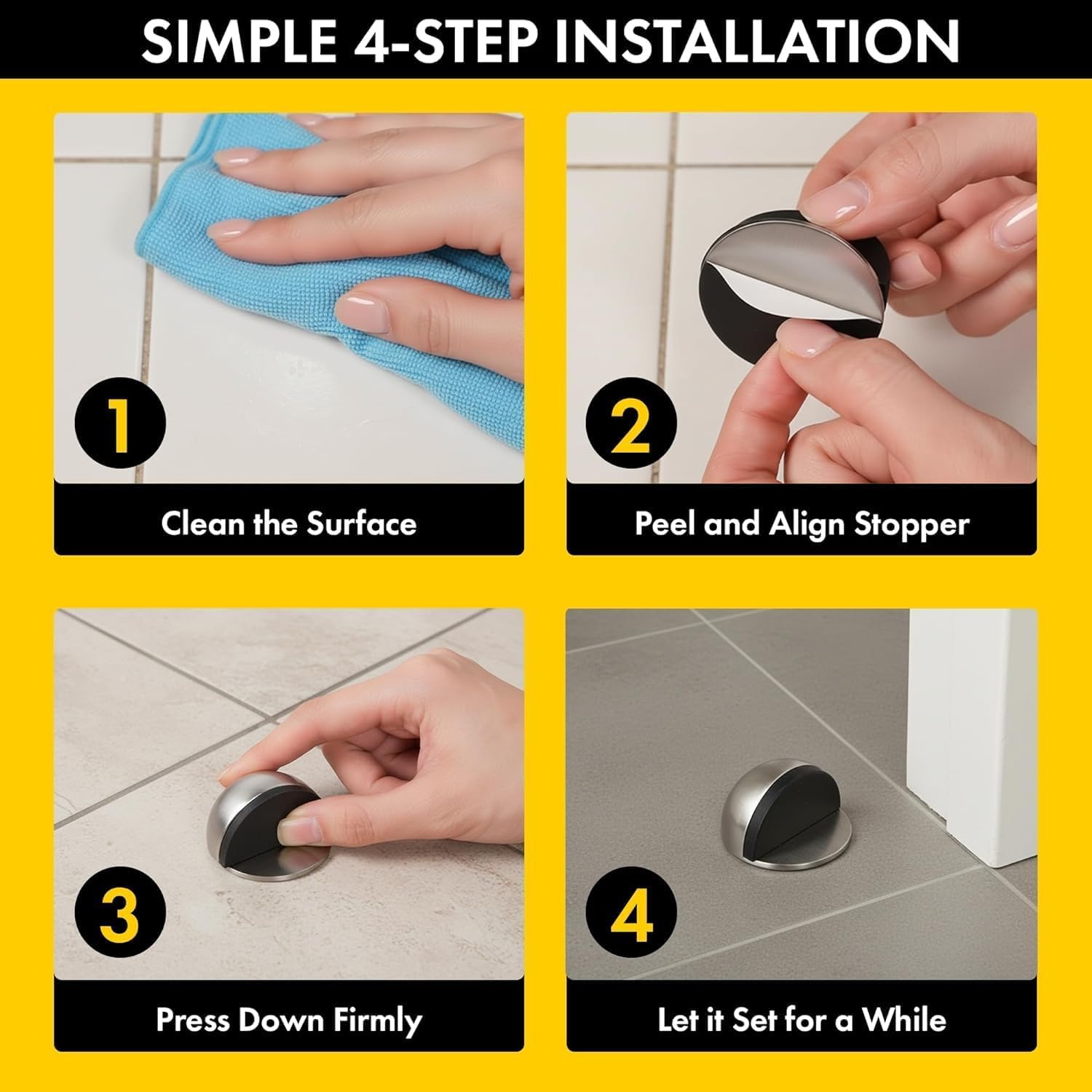 SIMPLE 4-STEP INSTALLATION

1

Clean the Surface

2

Peel and Align Stopper

3

Press Down Firmly

4

Let it Set for a While