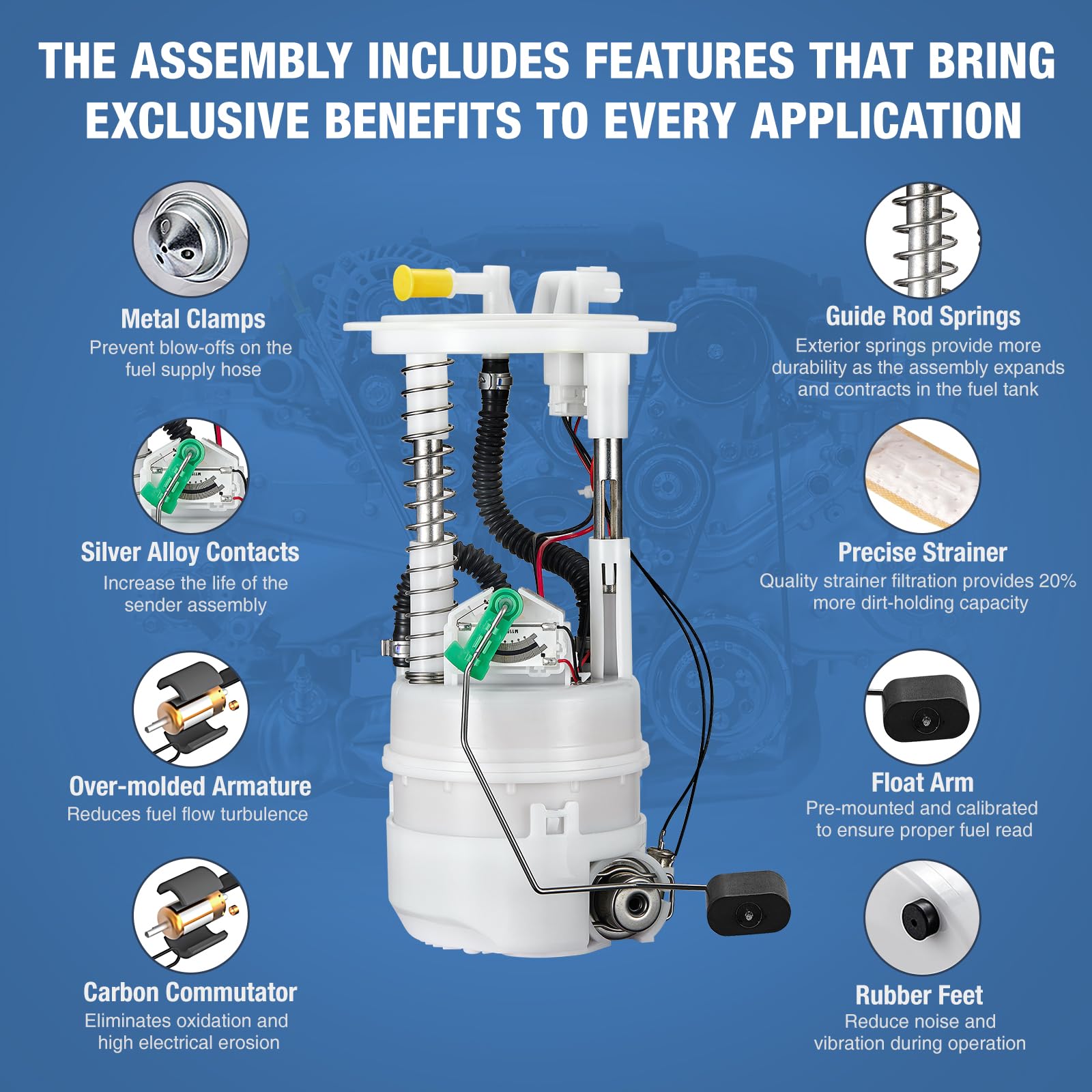 THE ASSEMBLY INCLUDES FEATURES THAT BRING EXCLUSIVE BENEFITS TO EVERY APPLICATION

Metal Clamps
Prevent blow-offs on the fuel supply hose

Silver Alloy Contacts
Increase the life of the sender assembly

Over-molded Armature
Reduces fuel flow turbulence

Carbon Commutator
Eliminates oxidation and high electrical erosion

Guide Rod Springs
Exterior springs provide more durability as the assembly expands and contracts in the fuel tank

Precise Strainer
Quality strainer filtration provides 20% more dirt-holding capacity

Float Arm
Pre-mounted and calibrated to ensure proper fuel read

Rubber Feet
Reduce noise and vibration during operation