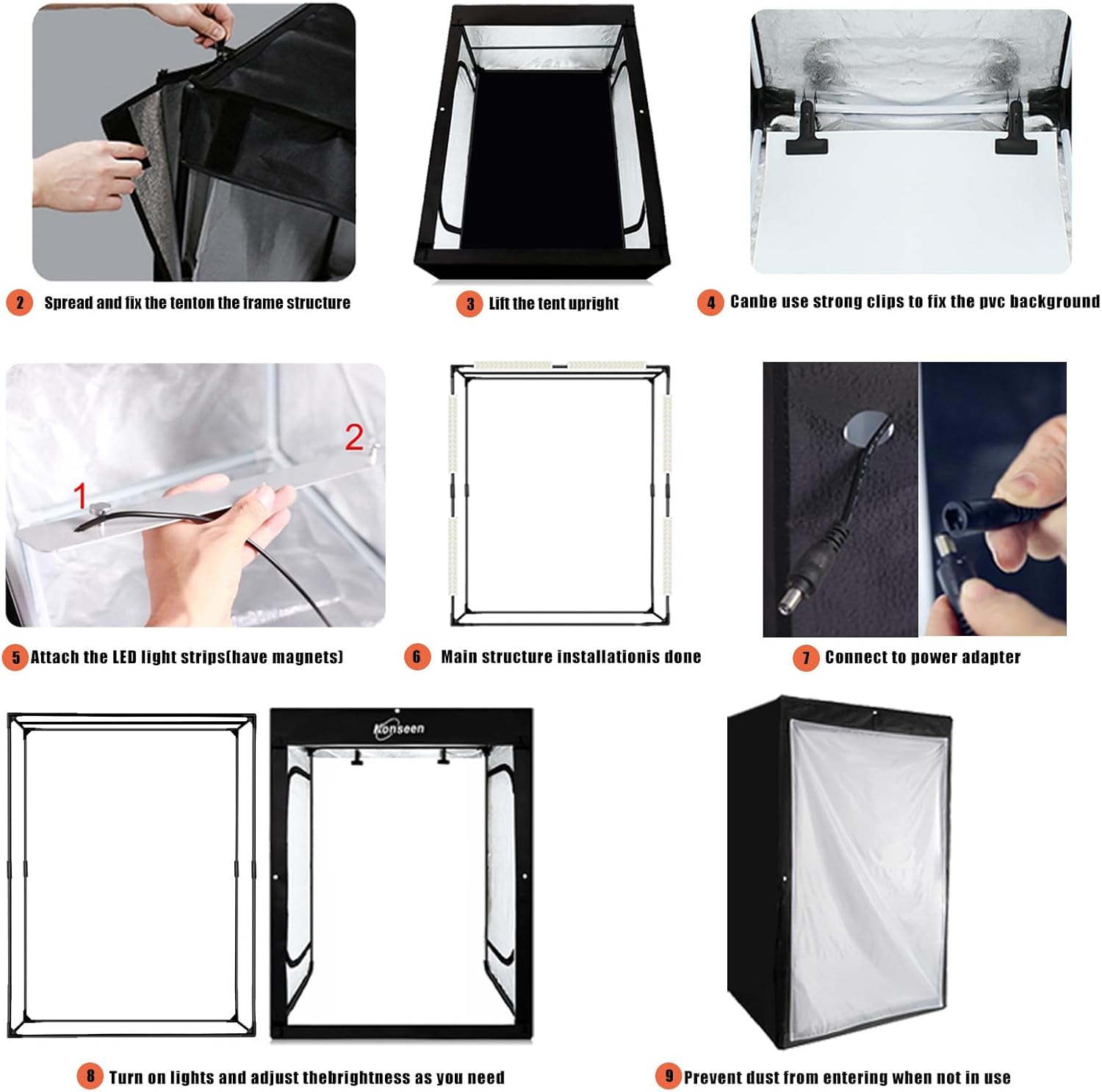 2 Spread and fix the tenton the frame structure

3 Lift the tent upright

4 Canbe use strong clips to fix the pvc background

2

1

5 Attach the LED light strips(have magnets)

6 Main structure installationis done

7 Connect to power adapter

Konseen

8 Turn on lights and adjust thebrightness as you need

9 Prevent dust from entering when not in use