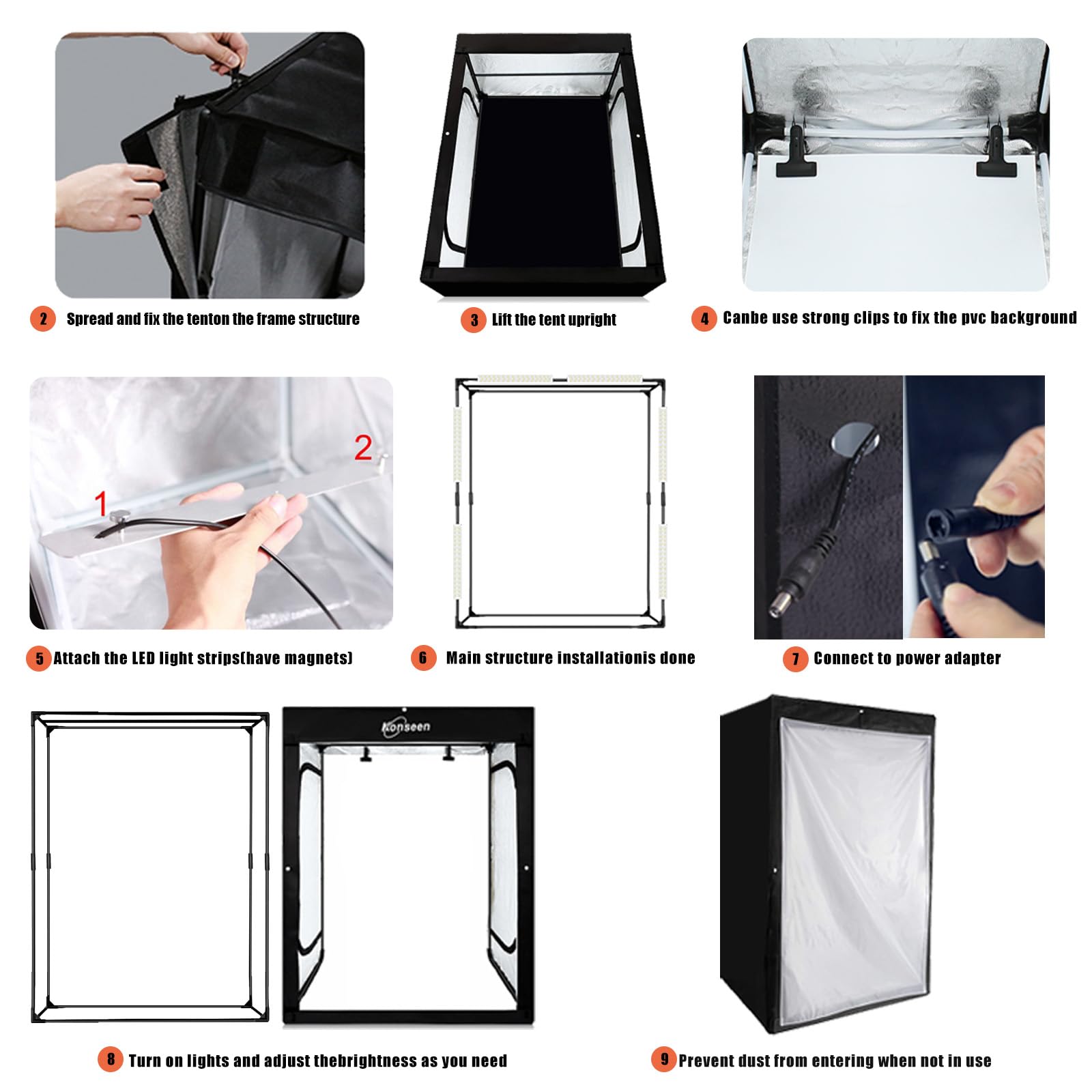 2 Spread and fix the tenton the frame structure

3 Lift the tent upright

4 Canbe use strong clips to fix the pvc background

1

2

5 Attach the LED light strips(have magnets)

6 Main structure installationis done

7 Connect to power adapter

Konseen

8 Turn on lights and adjust thebrightness as you need

9 Prevent dust from entering when not in use