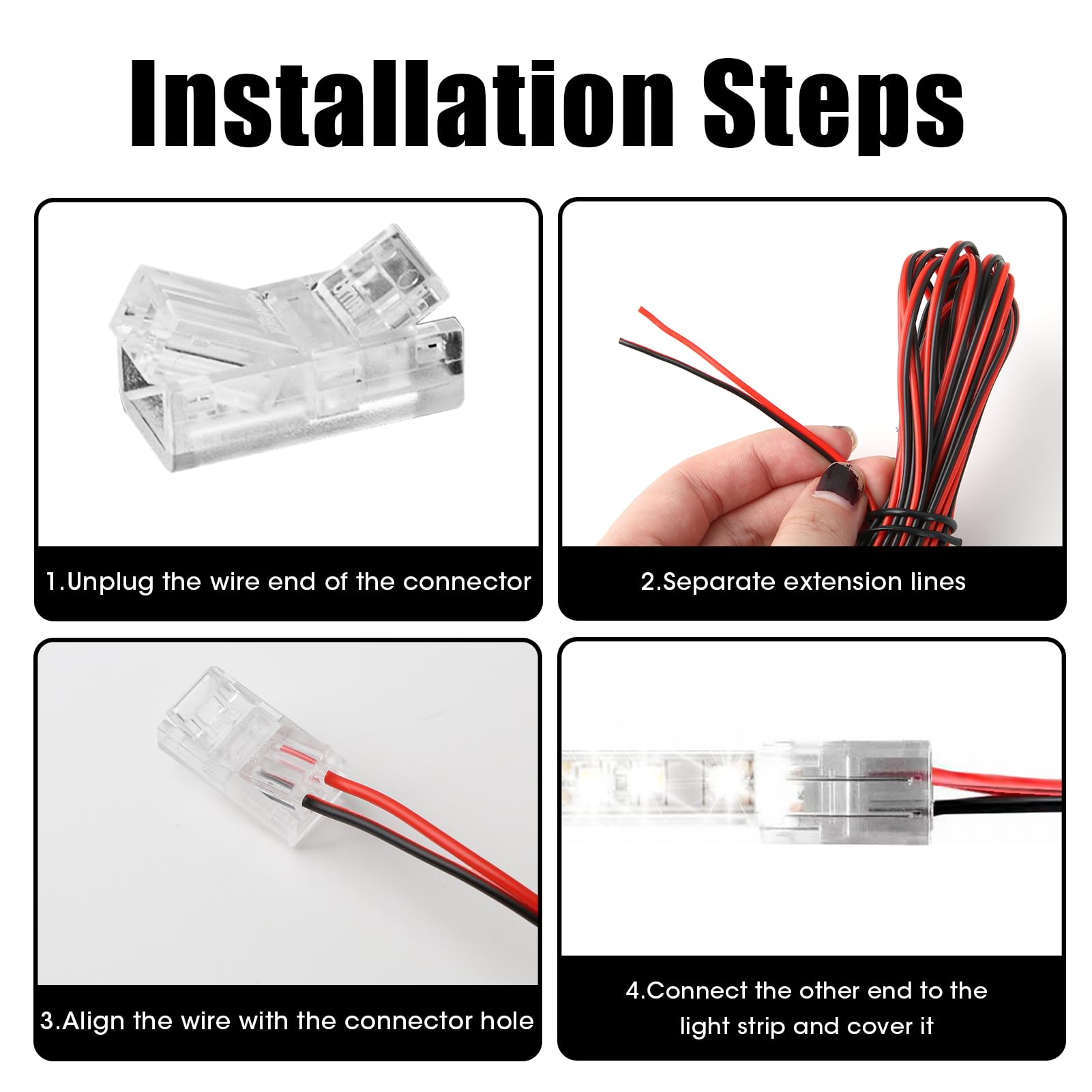 Installation Steps

1.Unplug the wire end of the connector

2.Separate extension lines

3.Align the wire with the connector hole

4.Connect the other end to the light strip and cover it