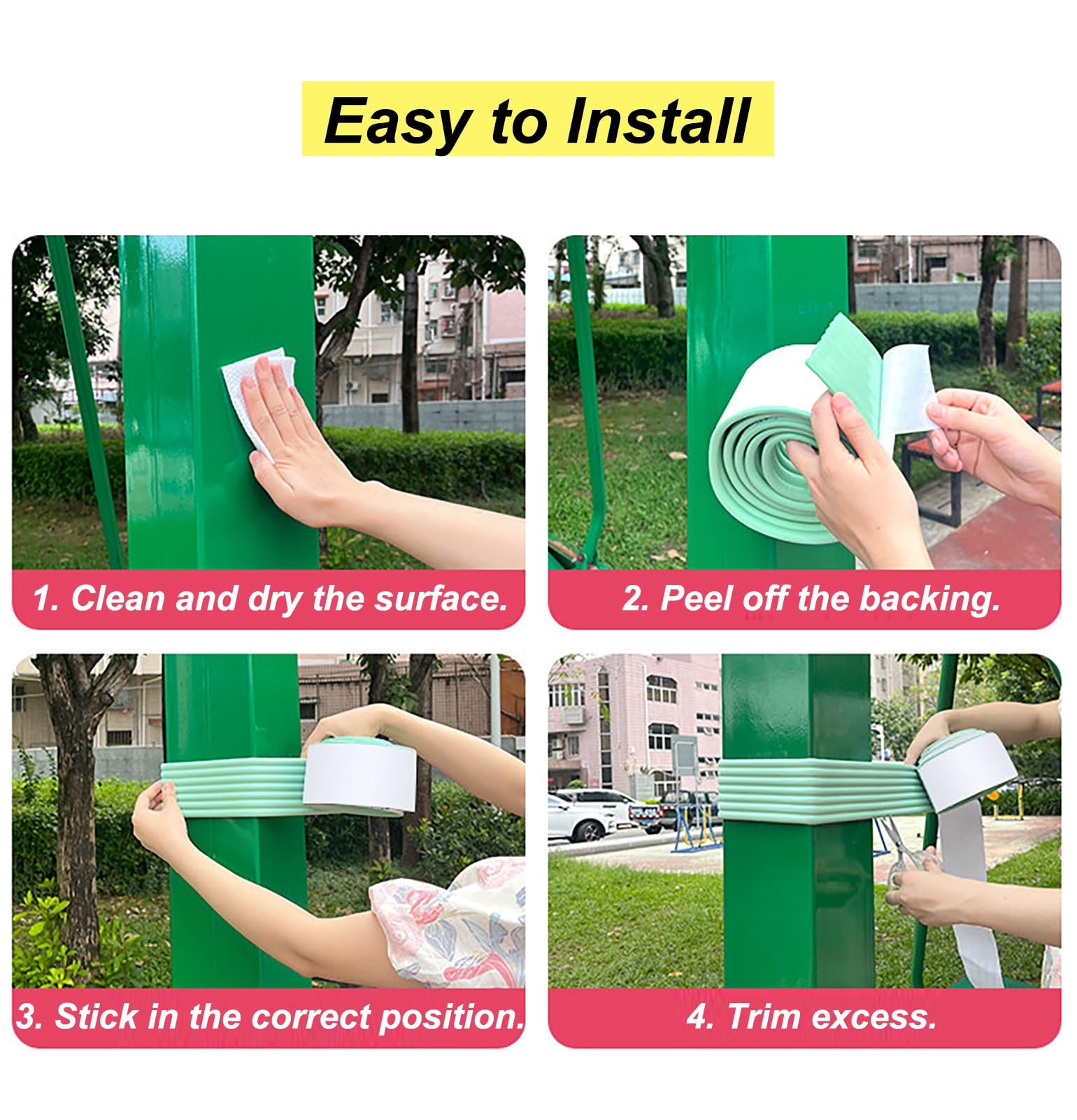 Easy to Install

1. Clean and dry the surface.

2. Peel off the backing.

3. Stick in the correct position.

4. Trim excess.