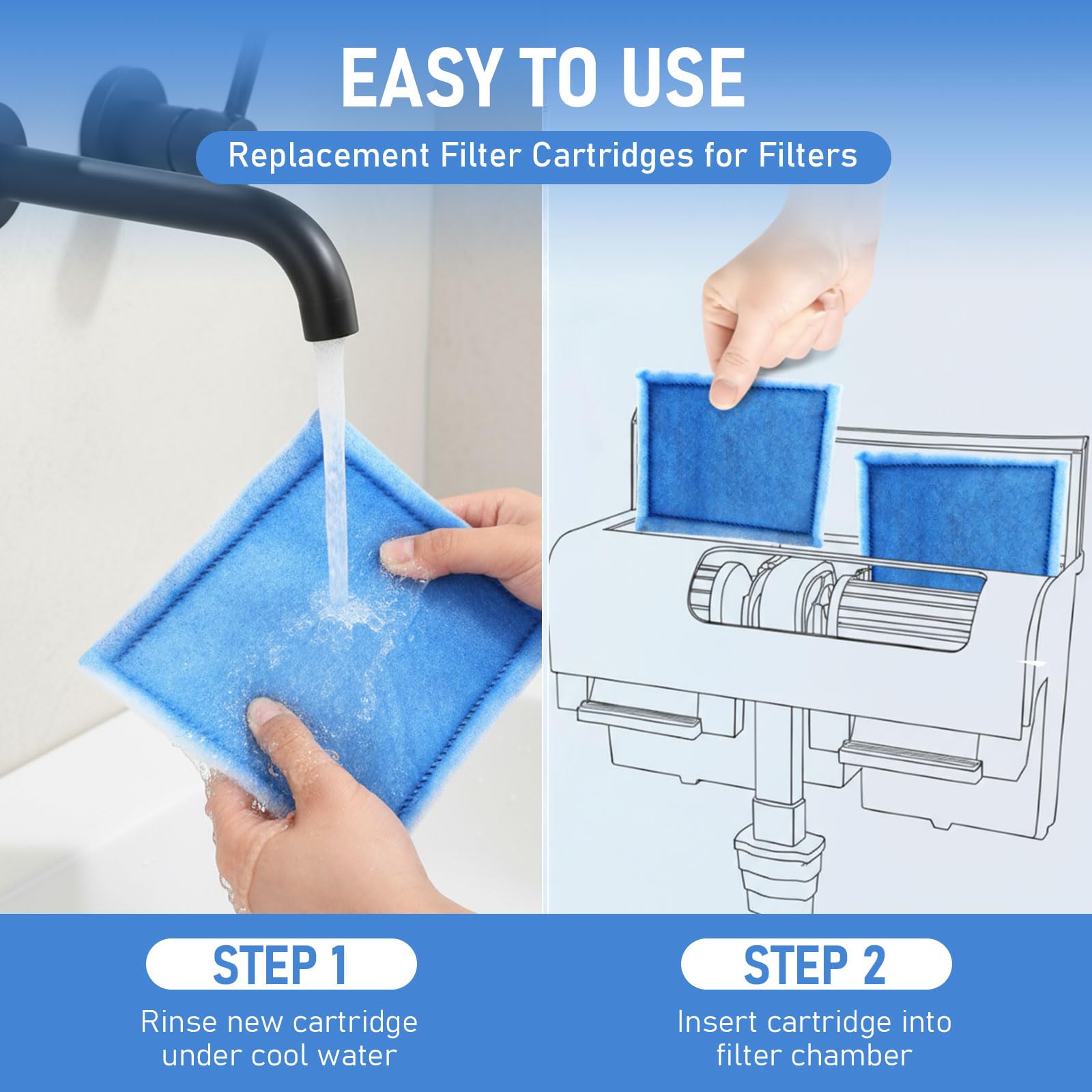 EASY TO USE

Replacement Filter Cartridges for Filters

STEP 1

Rinse new cartridge under cool water

STEP 2

Insert cartridge into filter chamber