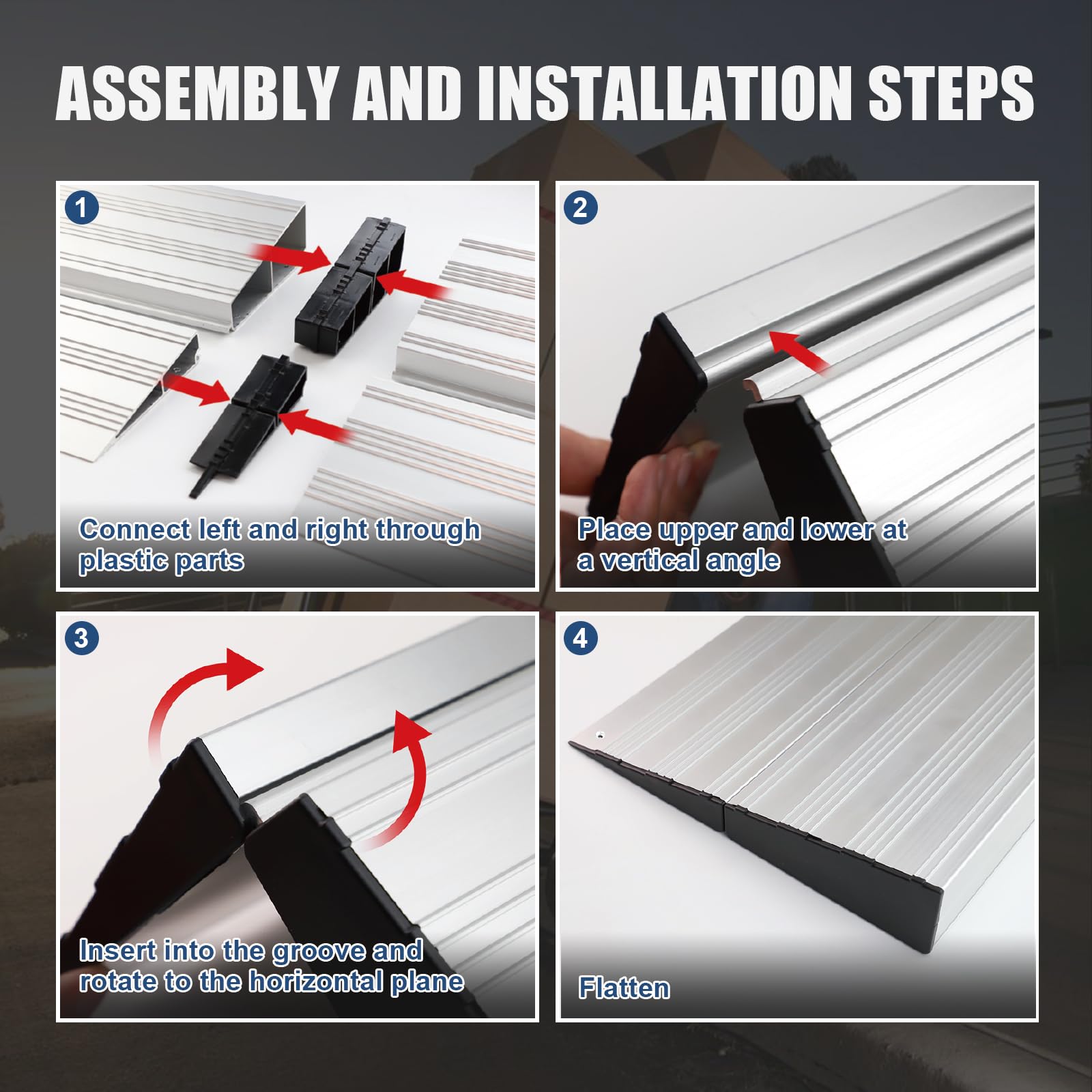 ASSEMBLY AND INSTALLATION STEPS

1
Connect left and right through plastic parts

2
Place upper and lower at a vertical angle

3
Insert into the groove and rotate to the horizontal plane

4
Flatten