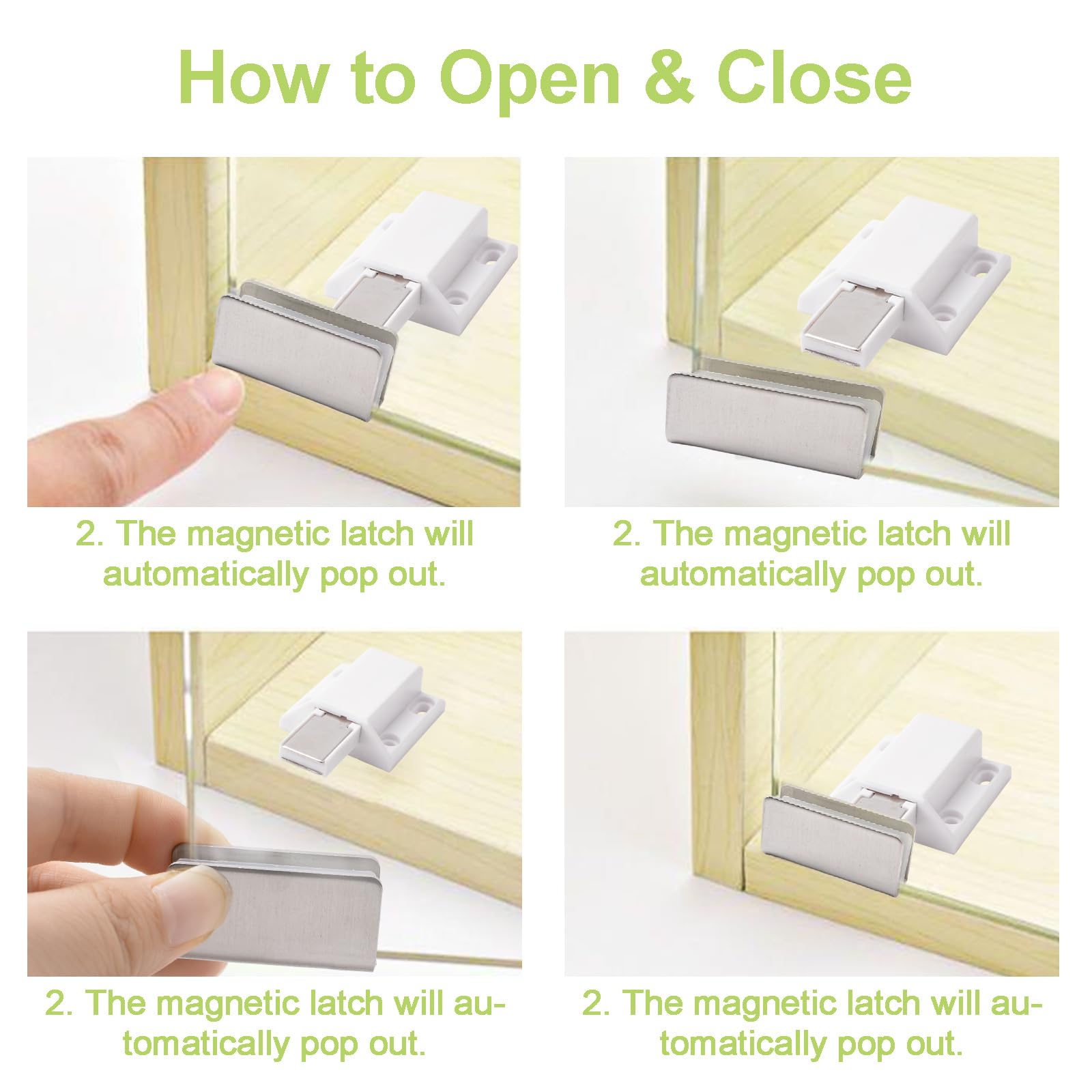 How to Open & Close

2. The magnetic latch will automatically pop out.

2. The magnetic latch will automatically pop out.

2. The magnetic latch will automatically pop out.

2. The magnetic latch will automatically pop out.